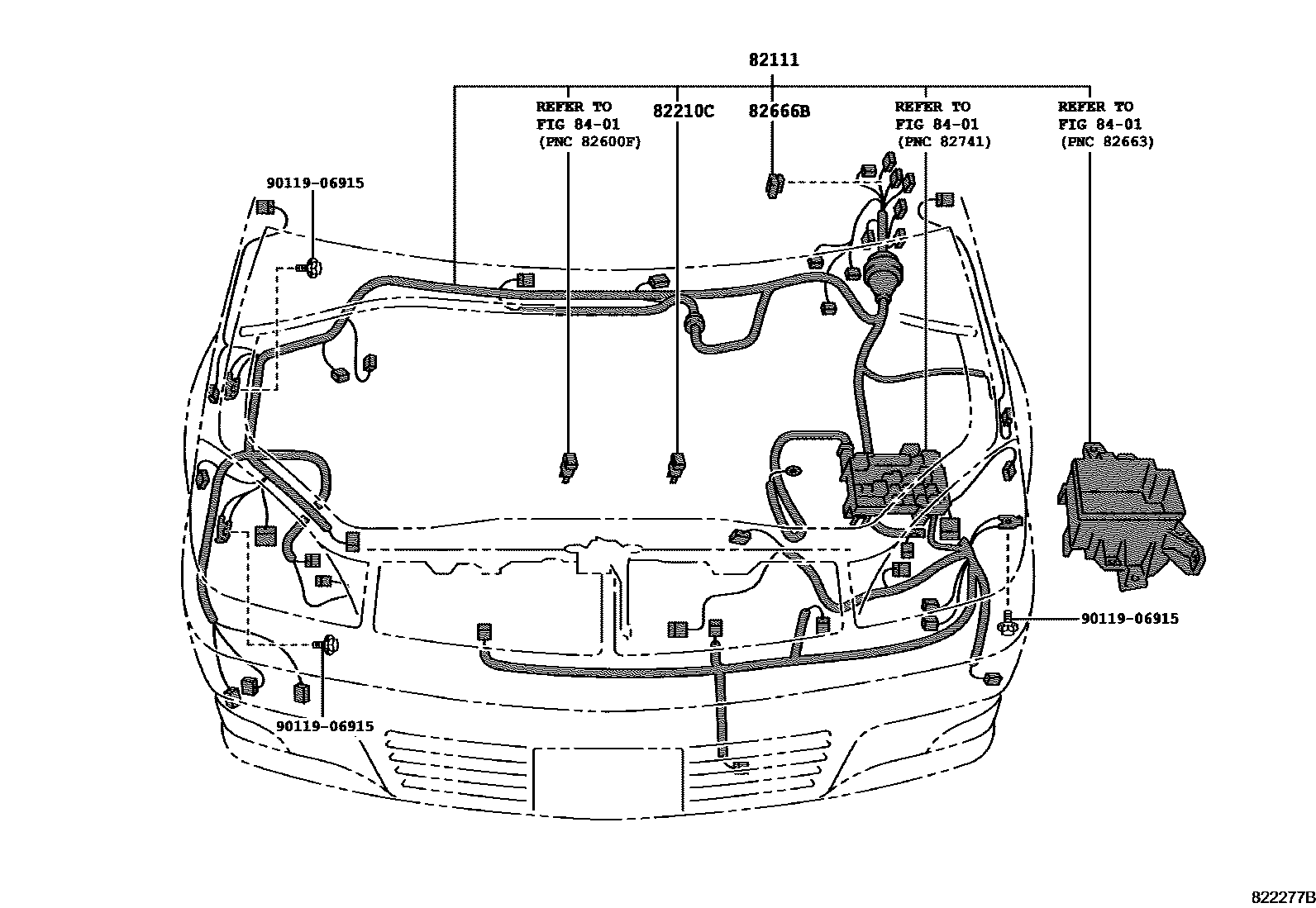 82111

REFER TO
FIG 84-01
(PNC 82600F)

82210C

82666B

REFER TO
FIG 84-01
(PNC 82741)

REFER TO
FIG 84-01
(PNC 82663)

90119-06915

90119-06915

90119-06915

822277B