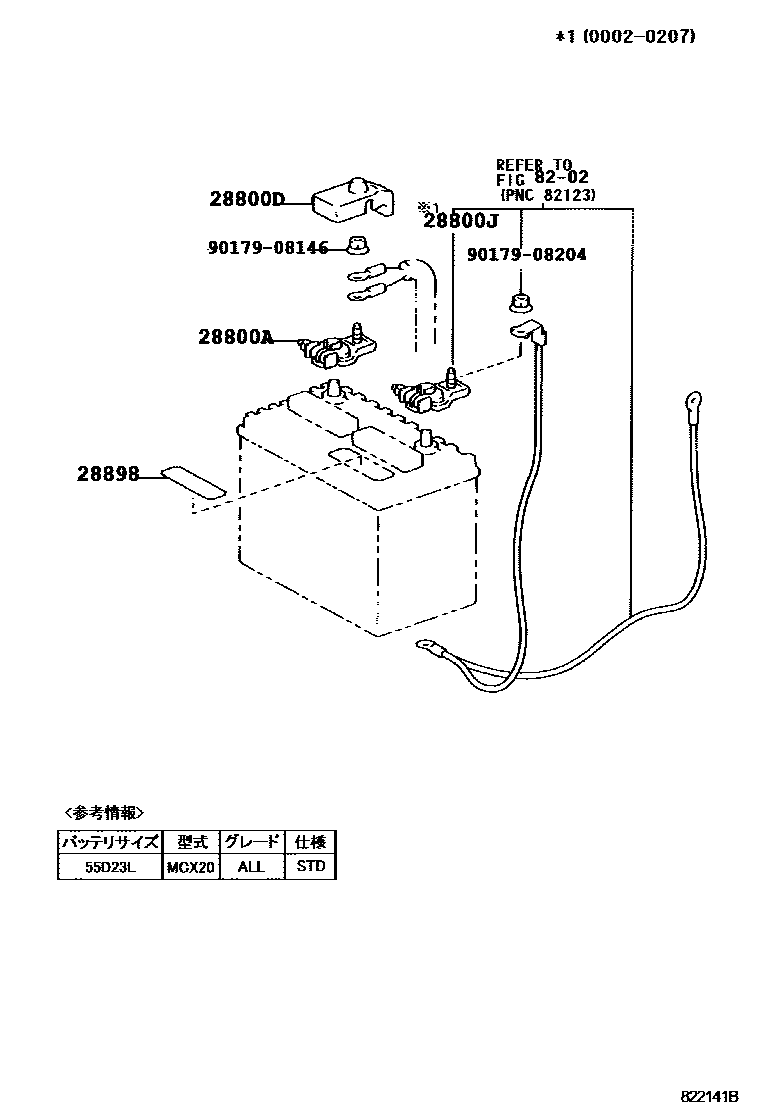 *1 (0002-0207)

REFER TO
FIG 82-02
(PNC 82123)

28800D

※1
28800J

90179-08146

90179-08204

28800A

28898

<参考情報>

| バッテリサイズ | 型式 | グレード | 仕様 |
|---|---|---|---|
| 55D23L | MCX20 | ALL | STD |

822141B