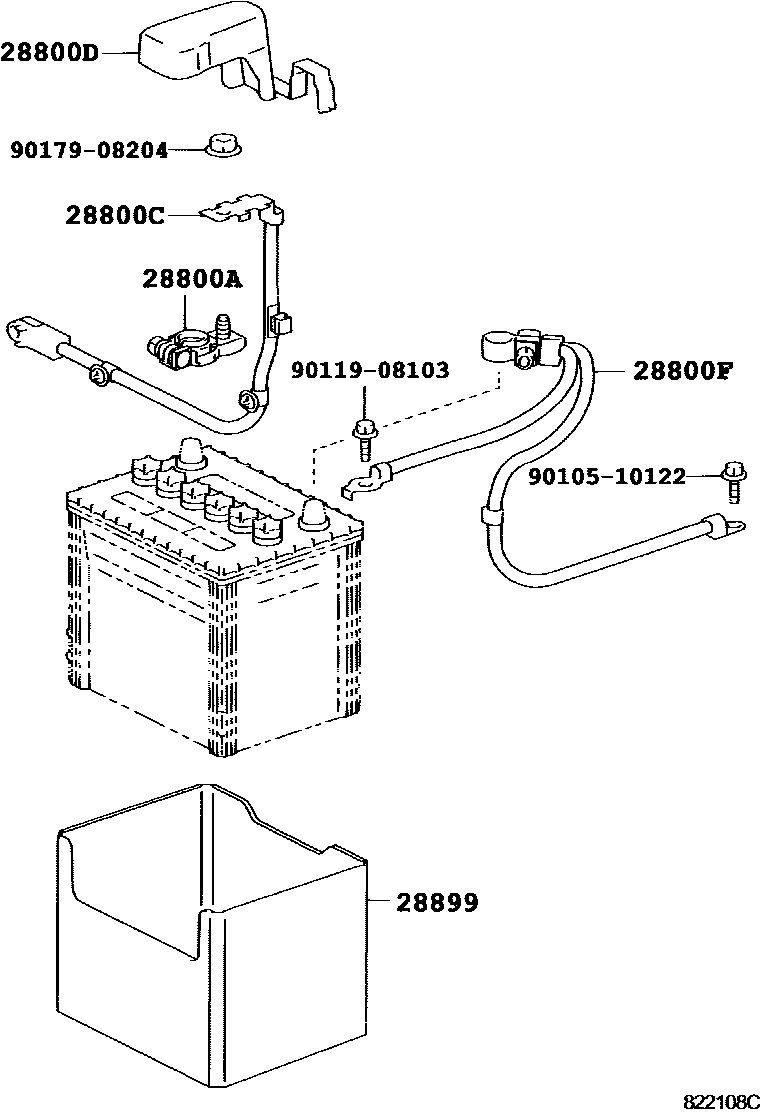 28800D

90179-08204

28800C

28800A

90119-08103

28800F

90105-10122

28899

822108C