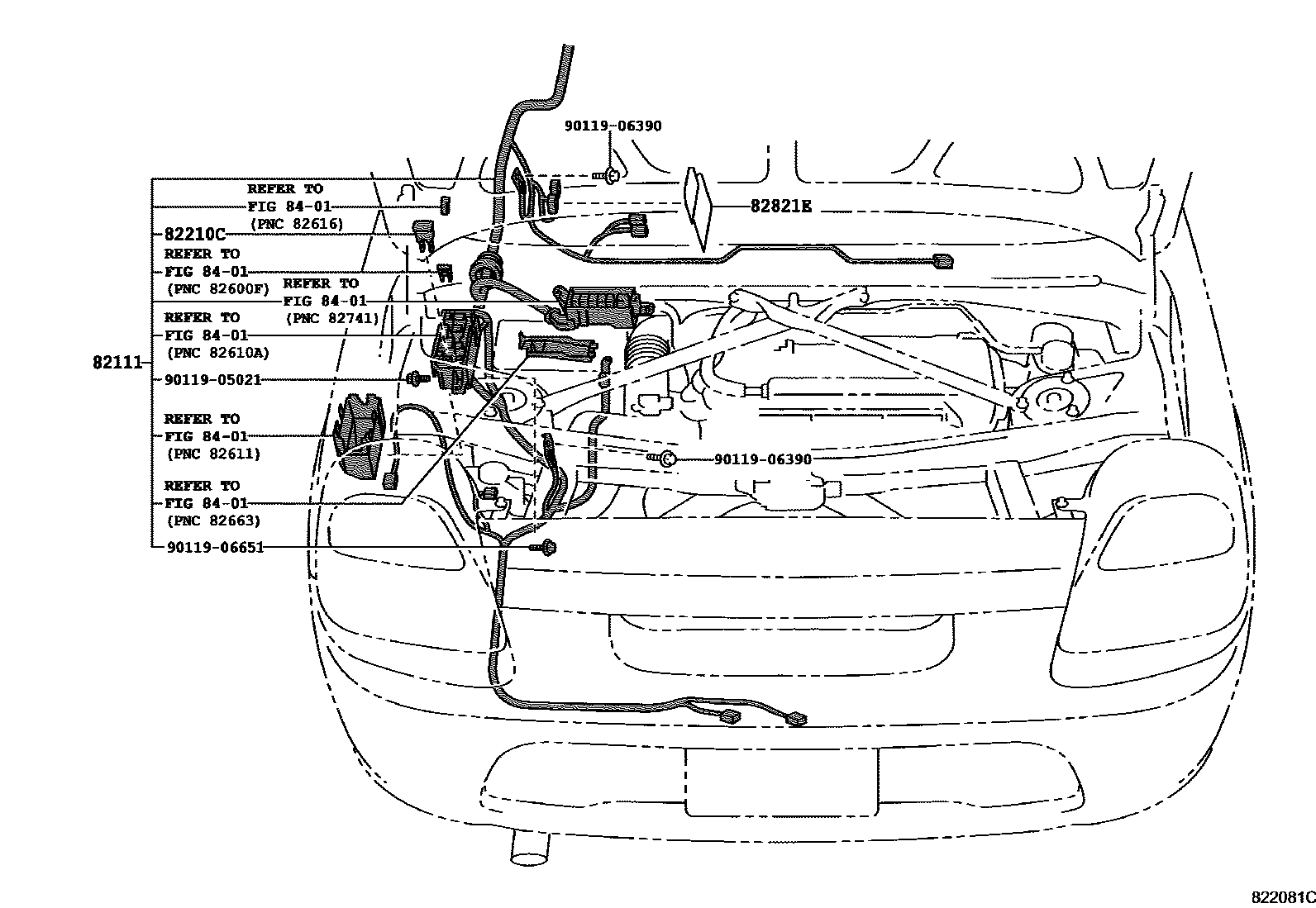 90119-06390

REFER TO
FIG 84-01
(PNC 82616)

82821E

82210C

REFER TO
FIG 84-01
(PNC 82600F)

REFER TO
FIG 84-01
(PNC 82741)

REFER TO
FIG 84-01
(PNC 82610A)

82111

90119-05021

REFER TO
FIG 84-01
(PNC 82611)

90119-06390

REFER TO
FIG 84-01
(PNC 82663)

90119-06651

822081C