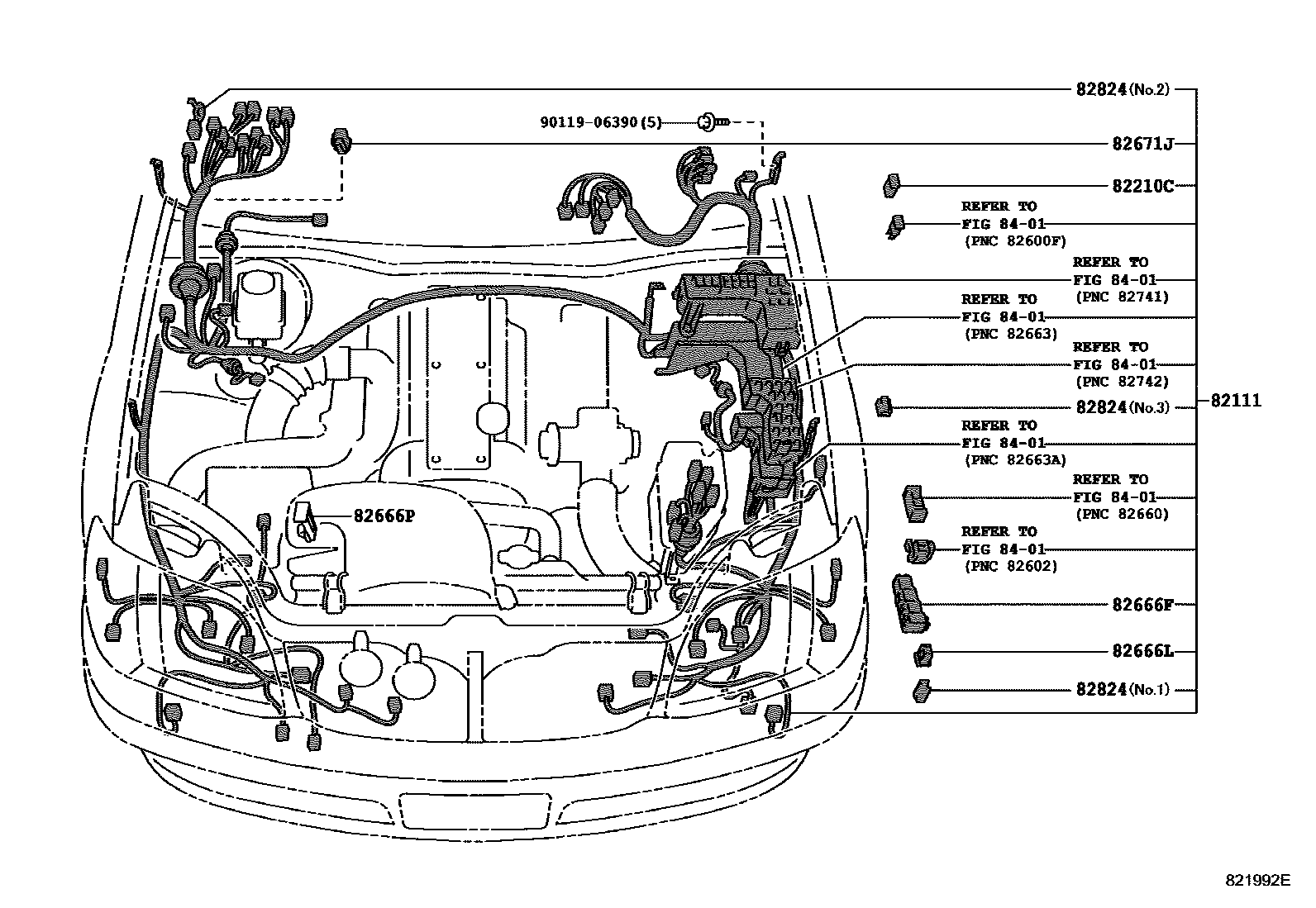 82824(No.2)
90119-06390(5)
82671J
82210C
REFER TO
FIG 84-01
(PNC 82600F)
REFER TO
FIG 84-01
(PNC 82741)
REFER TO
FIG 84-01
(PNC 82663)
REFER TO
FIG 84-01
(PNC 82742)
82824(No.3)
82111
REFER TO
FIG 84-01
(PNC 82663A)
REFER TO
FIG 84-01
(PNC 82660)
82666P
REFER TO
FIG 84-01
(PNC 82602)
82666F
82666L
82824(No.1)
821992E