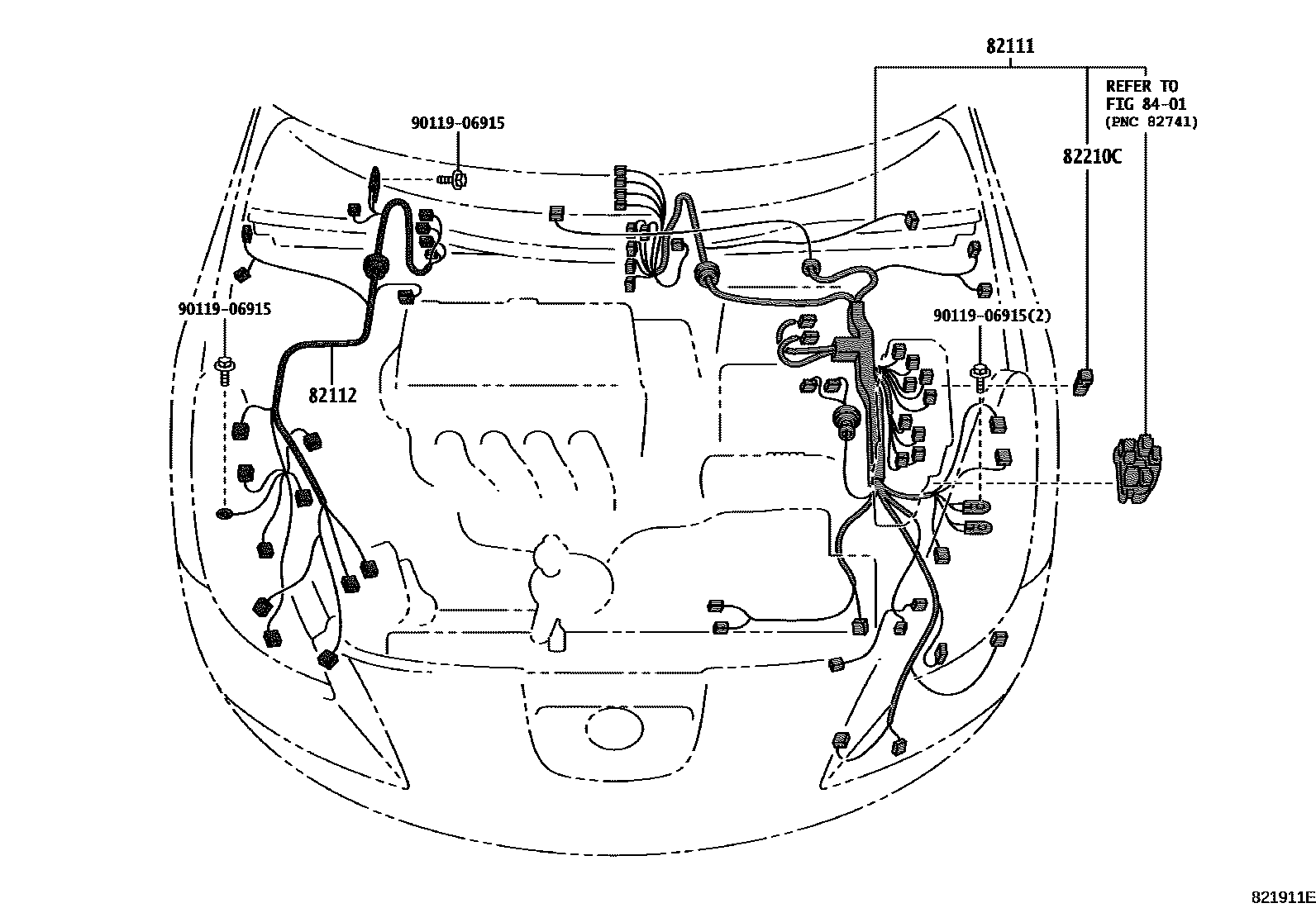 82111

REFER TO
FIG 84-01
(PNC 82741)

90119-06915

82210C

90119-06915

90119-06915(2)

82112

821911E