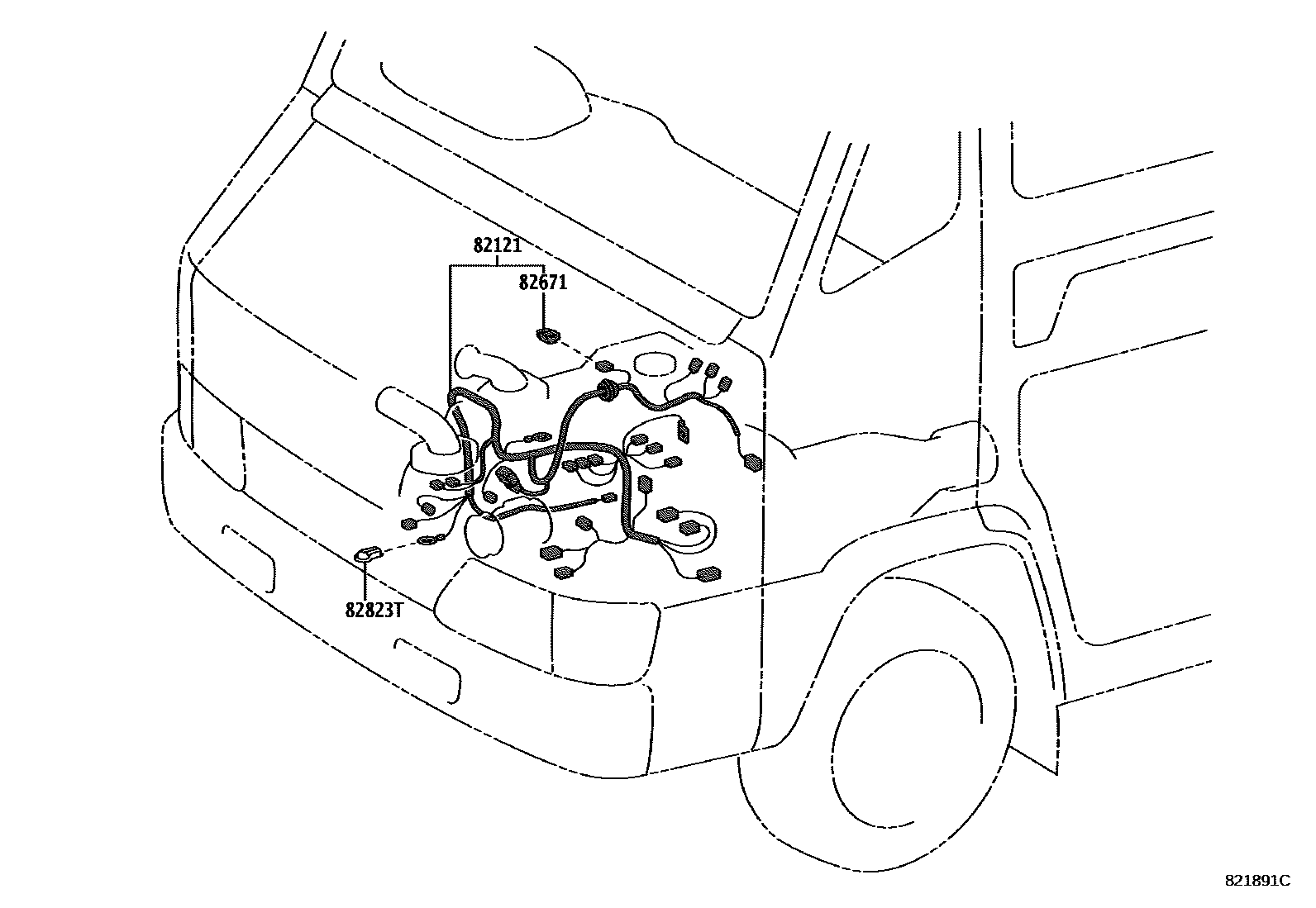 82121
82671
82823T
821891C