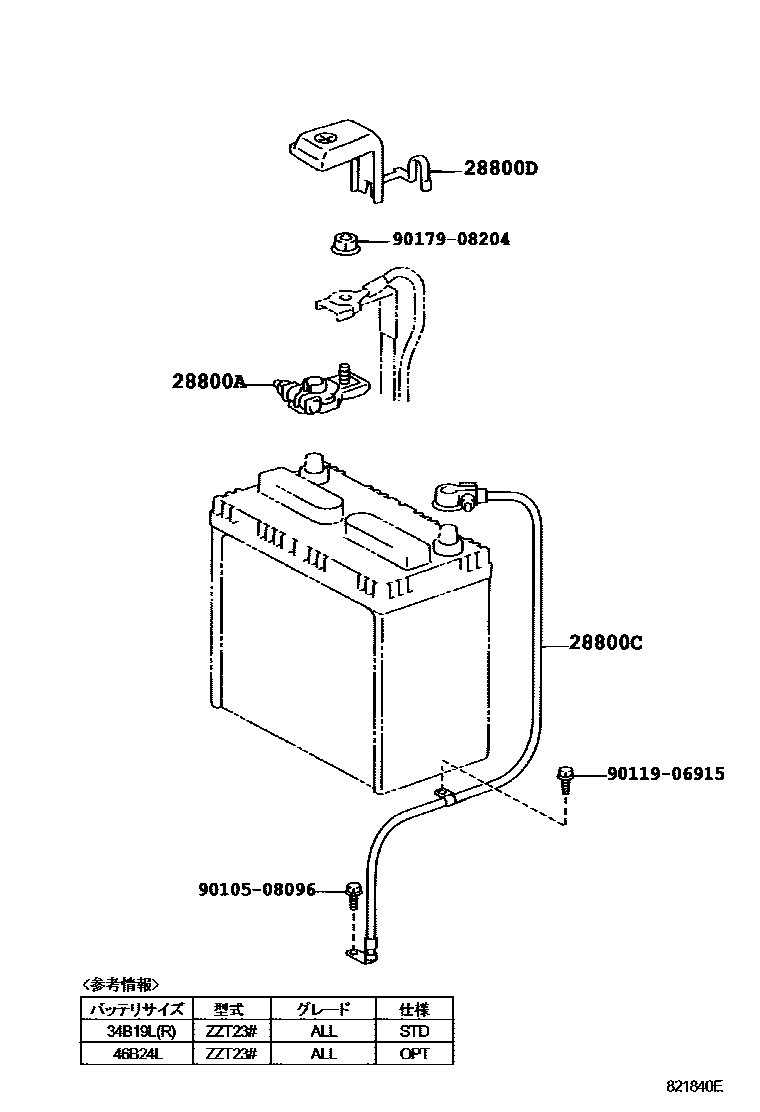 28800D

90179-08204

28800A

28800C

90119-06915

90105-08096

<参考情報>

| バッテリサイズ | 型式 | グレード | 仕様 |
|---|---|---|---|
| 34B19L(R) | ZZT23# | ALL | STD |
| 46B24L | ZZT23# | ALL | OPT |

821840E