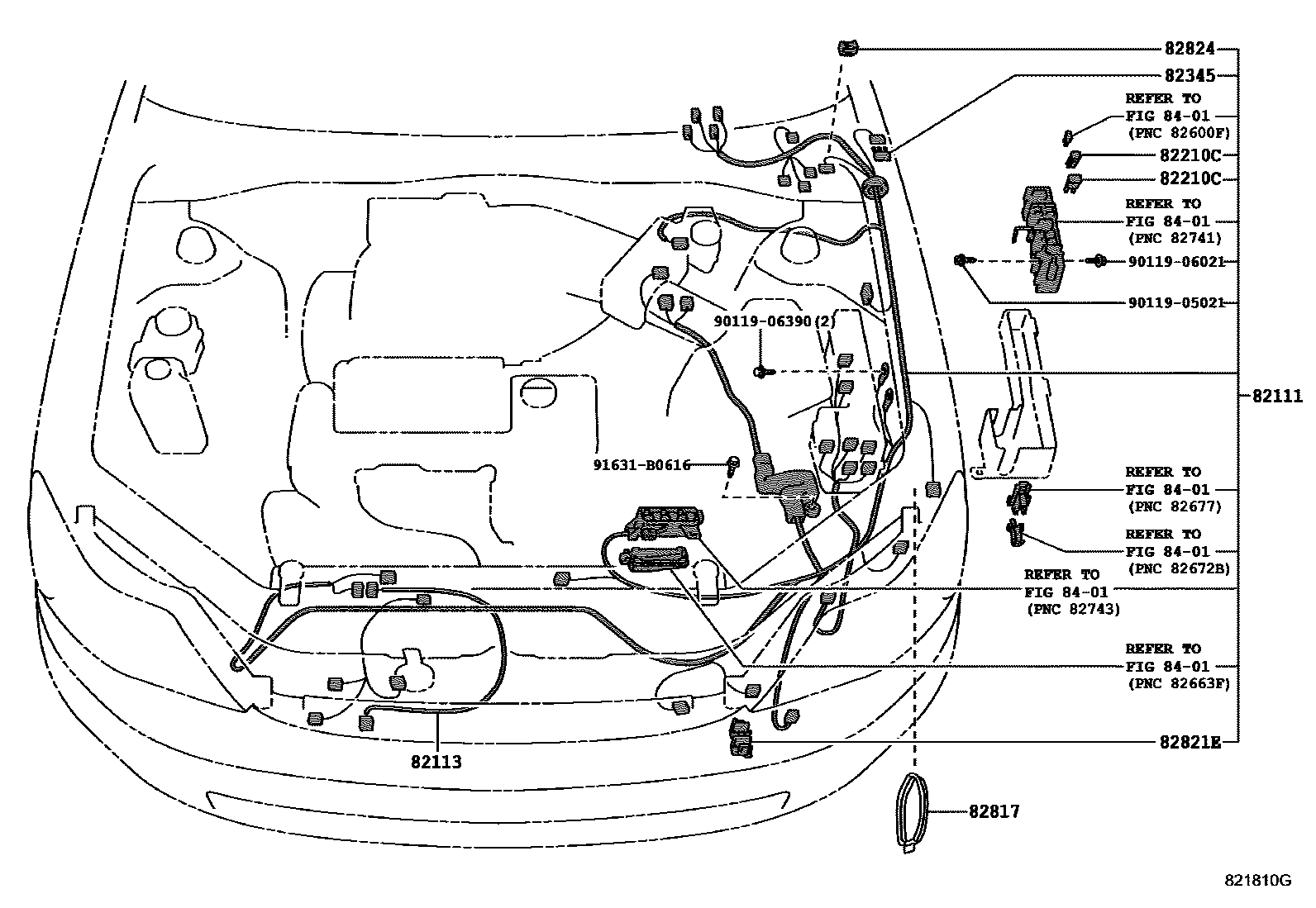 82824
82345
REFER TO
FIG 84-01
(PNC 82600F)
82210C
82210C
REFER TO
FIG 84-01
(PNC 82741)
90119-06021
90119-05021
90119-06390(2)
82111
91631-B0616
REFER TO
FIG 84-01
(PNC 82677)
REFER TO
FIG 84-01
(PNC 82672B)
REFER TO
FIG 84-01
(PNC 82743)
REFER TO
FIG 84-01
(PNC 82663F)
82821E
82113
82817
821810G