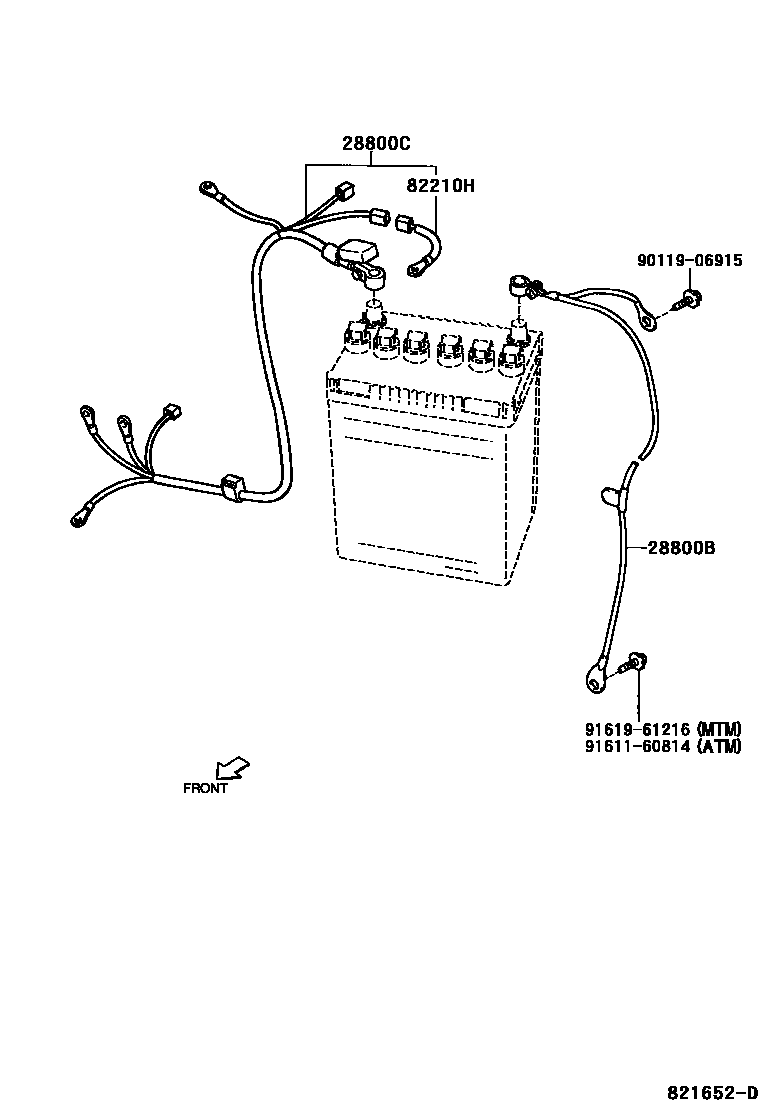 28800C

82210H

90119-06915

28800B

91619-61216 (MTM)
91611-60814 (ATM)

FRONT

821652-D