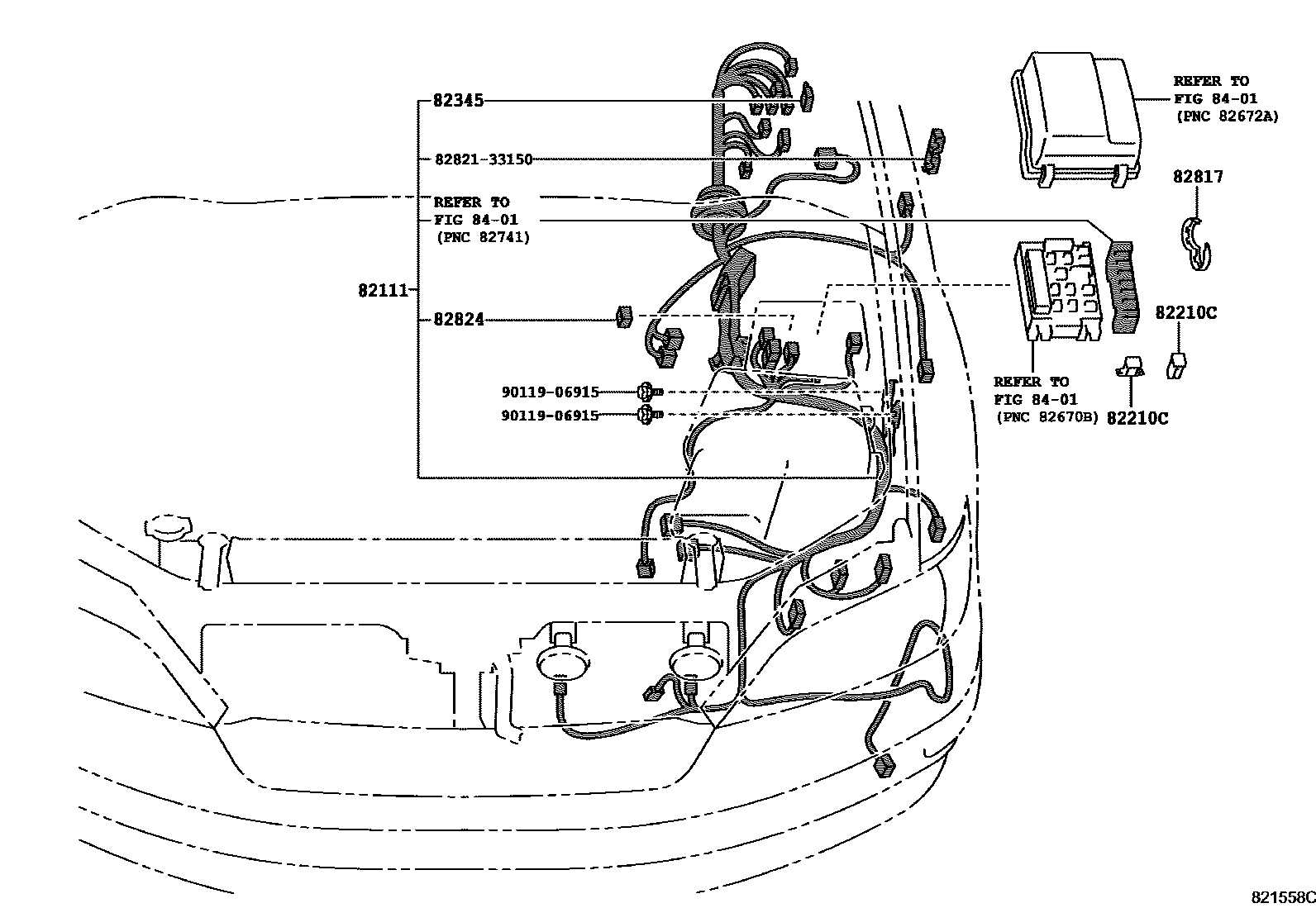 82345
82821-33150
REFER TO
FIG 84-01
(PNC 82741)
82111
82824
90119-06915
90119-06915

REFER TO
FIG 84-01
(PNC 82672A)
82817
82210C
REFER TO
FIG 84-01
(PNC 82670B)
82210C

821558C