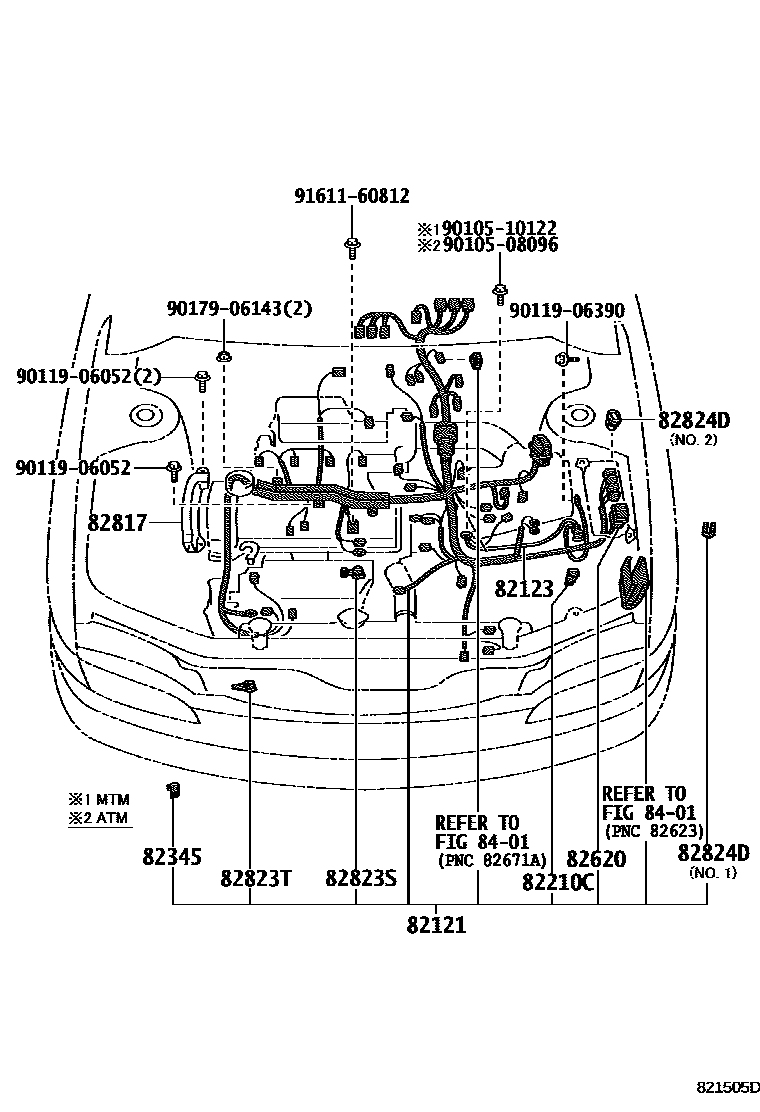 91611-60812

※1 90105-10122
※2 90105-08096

90179-06143(2)

90119-06390

90119-06052(2)

82824D
(NO. 2)

90119-06052

82817

82123

※1 MTM
※2 ATM

REFER TO
FIG 84-01
(PNC 82623)

REFER TO
FIG 84-01
(PNC 82671A)

82345

82823T

82823S

82620

82210C

82824D
(NO. 1)

82121

821505D