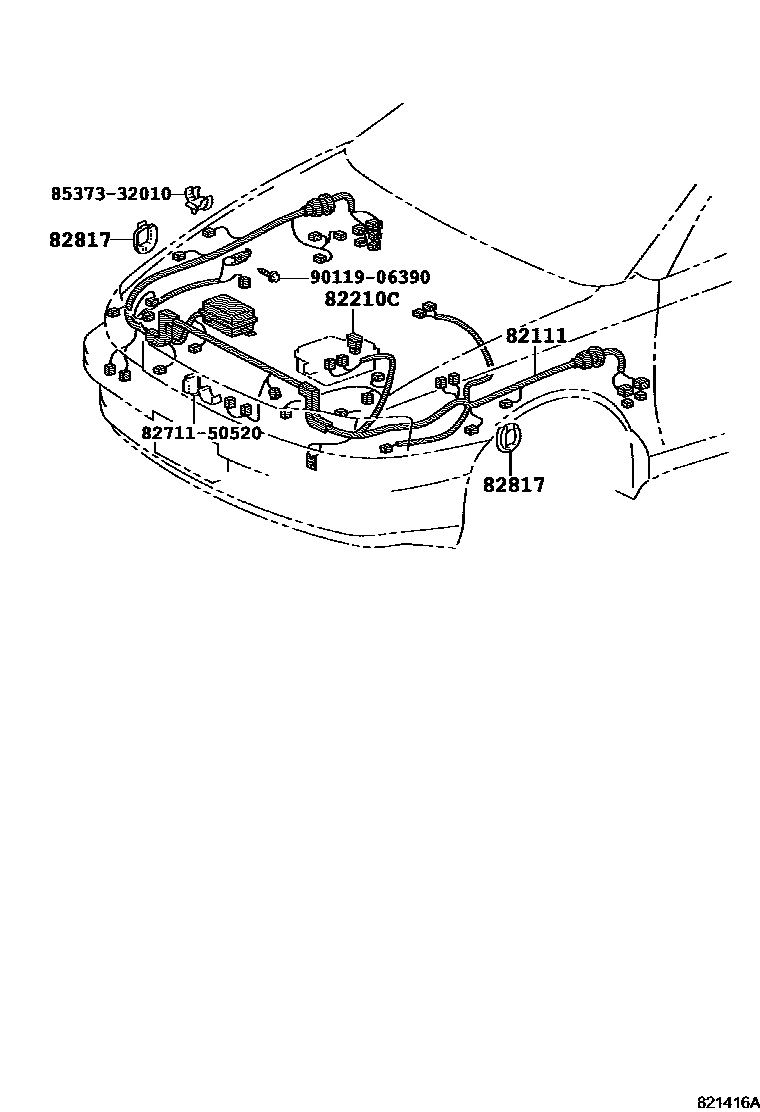 85373-32010
82817
90119-06390
82210C
82111
82711-50520
82817
821416A