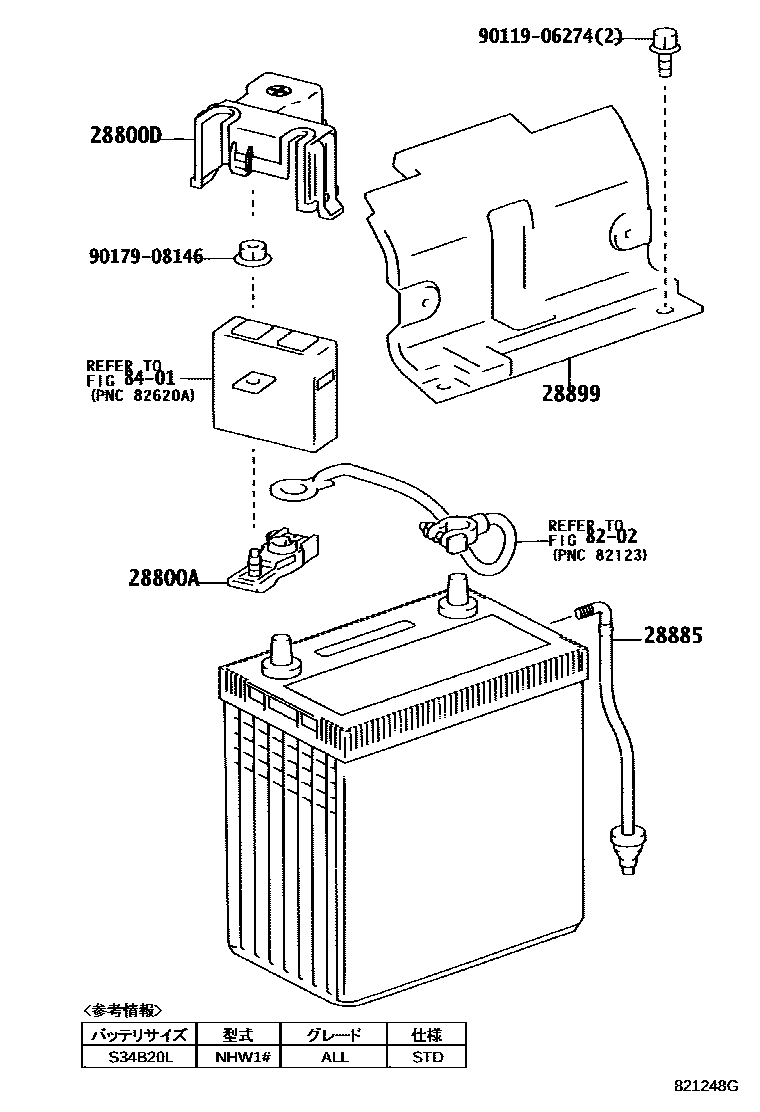 90119-06274(2)

28800D

90179-08146

REFER TO
FIG 84-01
(PNC 82620A)

28899

REFER TO
FIG 82-02
(PNC 82123)

28800A

28885

<参考情報>

| バッテリサイズ | 型式 | グレード | 仕様 |
|---|---|---|---|
| S34B20L | NHW1# | ALL | STD |

821248G