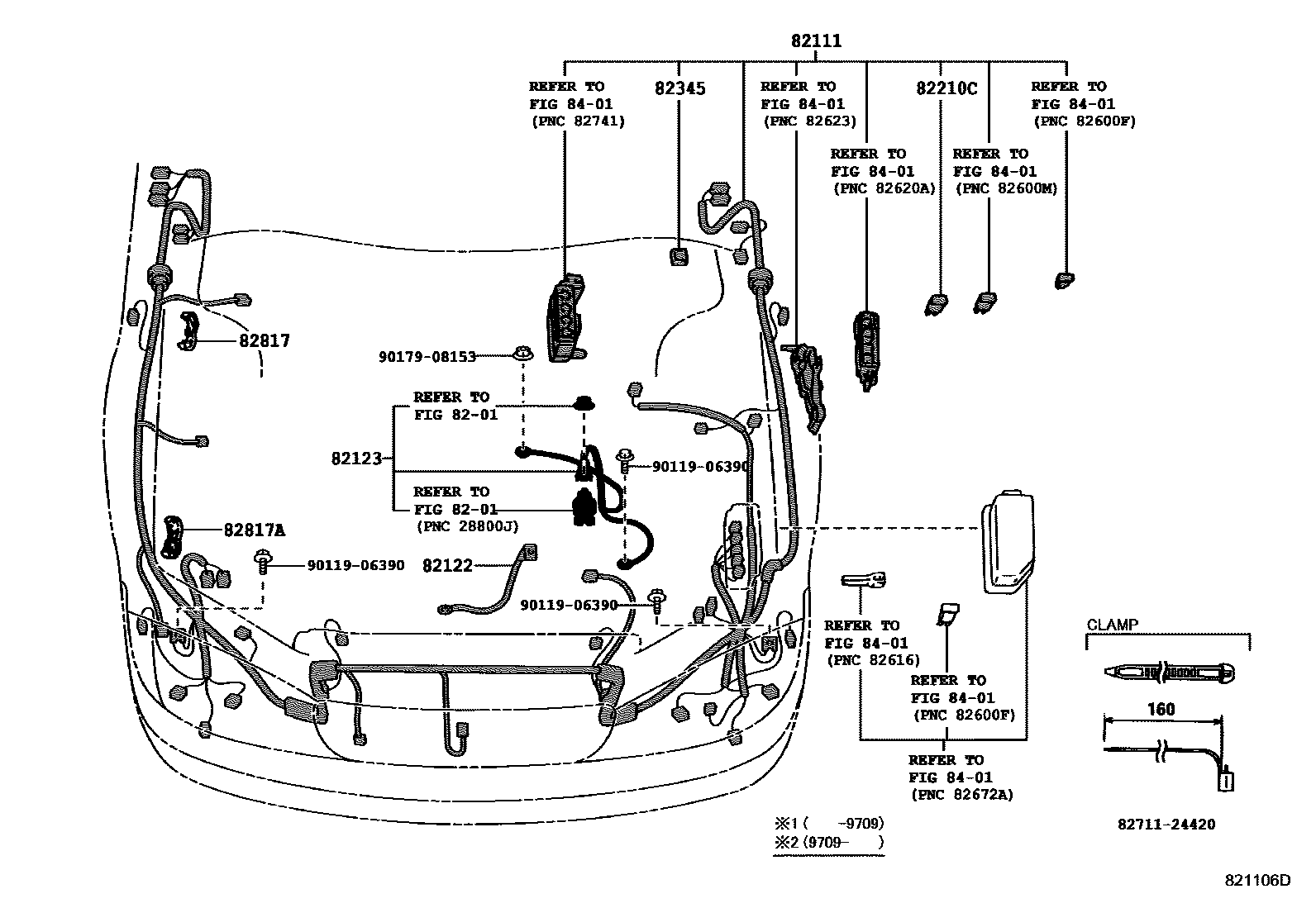 82111

REFER TO
FIG 84-01
(PNC 82741)

82345

REFER TO
FIG 84-01
(PNC 82623)

82210C

REFER TO
FIG 84-01
(PNC 82600F)

REFER TO
FIG 84-01
(PNC 82620A)

REFER TO
FIG 84-01
(PNC 82600M)

82817

90179-08153

REFER TO
FIG 82-01

82123

90119-06390

REFER TO
FIG 82-01
(PNC 28800J)

82817A

90119-06390

82122

90119-06390

REFER TO
FIG 84-01
(PNC 82616)

REFER TO
FIG 84-01
(PNC 82600F)

REFER TO
FIG 84-01
(PNC 82672A)

CLAMP

160

82711-24420

※1 (  -9709)
※2 (9709-  )

821106D