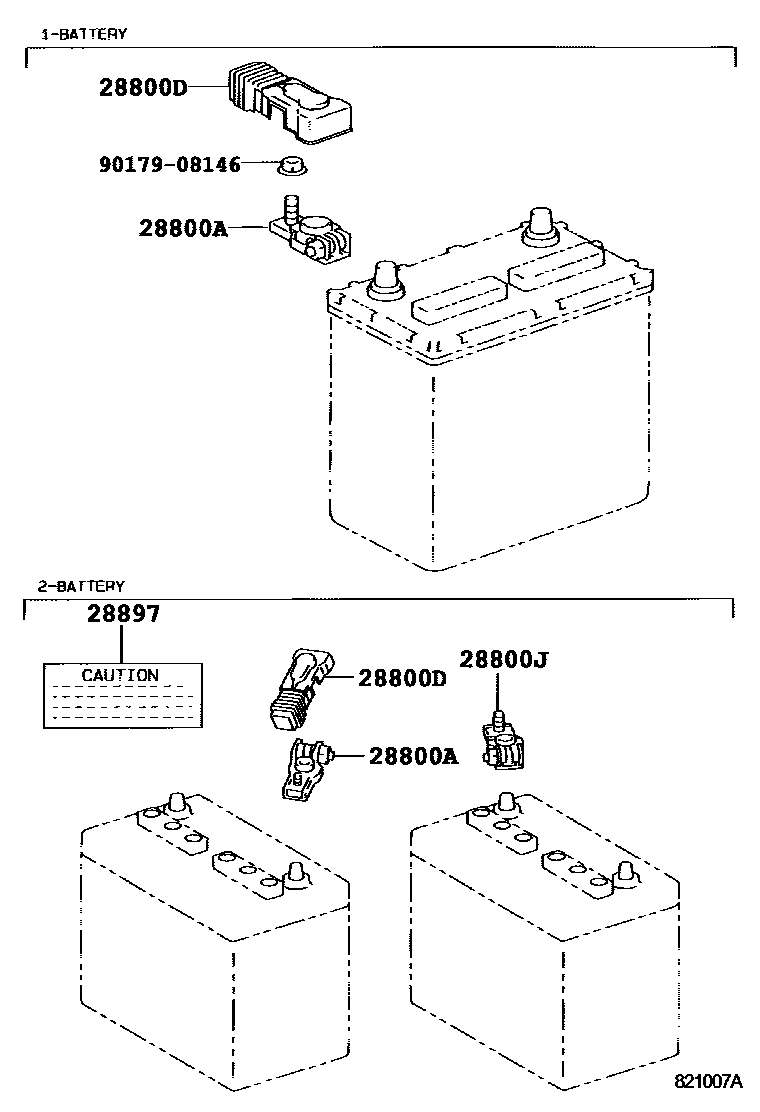 1-BATTERY

28800D

90179-08146

28800A

2-BATTERY

28897

CAUTION

28800D

28800J

28800A

821007A