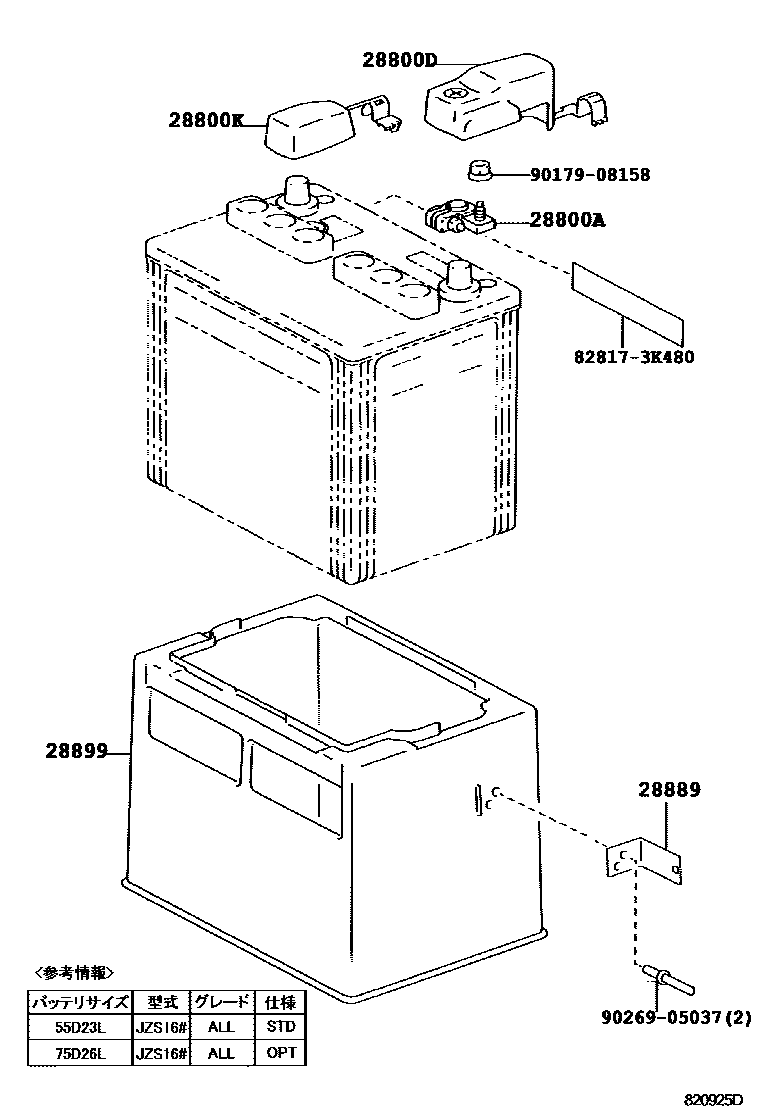 28800D

28800K

90179-08158

28800A

82817-3K480

28899

28889

90269-05037(2)

〈参考情報〉

| バッテリサイズ | 型式 | グレード | 仕様 |
|---|---|---|---|
| 55D23L | JZS16# | ALL | STD |
| 75D26L | JZS16# | ALL | OPT |

820925D