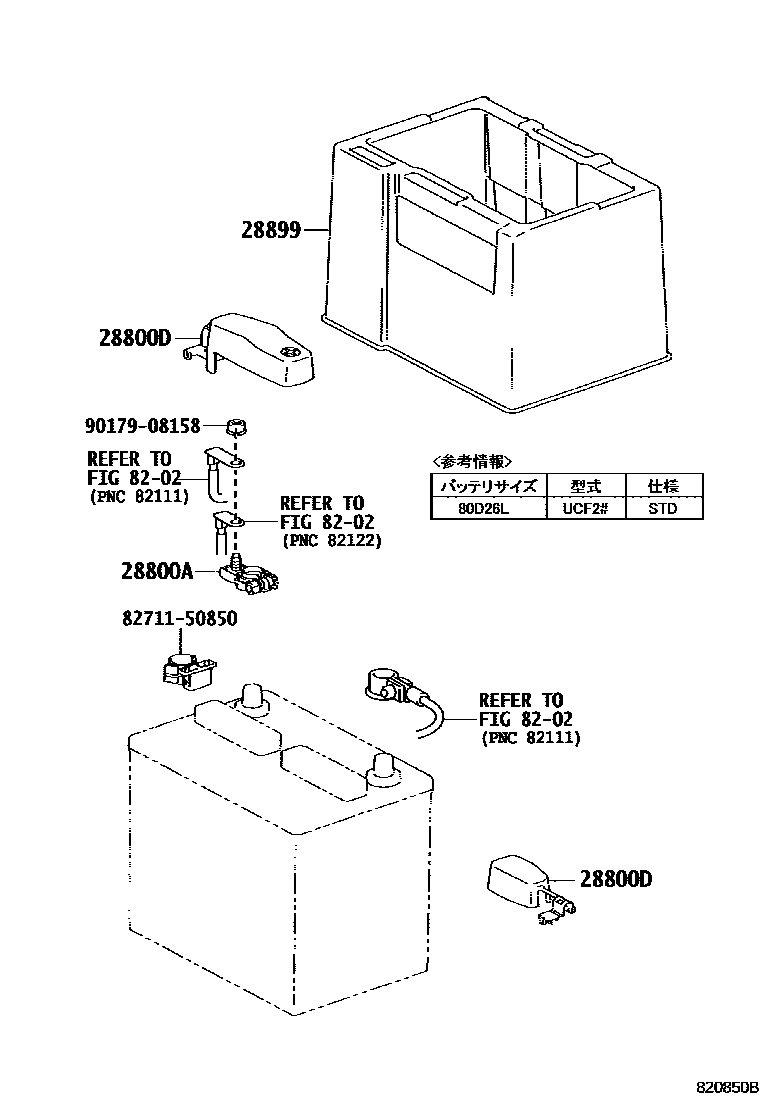 28899

28800D

90179-08158

REFER TO
FIG 82-02
(PNC 82111)

REFER TO
FIG 82-02
(PNC 82122)

28800A

〈参考情報〉

| バッテリサイズ | 型式 | 仕様 |
|---|---|---|
| 80D26L | UCF2# | STD |

82711-50850

REFER TO
FIG 82-02
(PNC 82111)

28800D

820850B