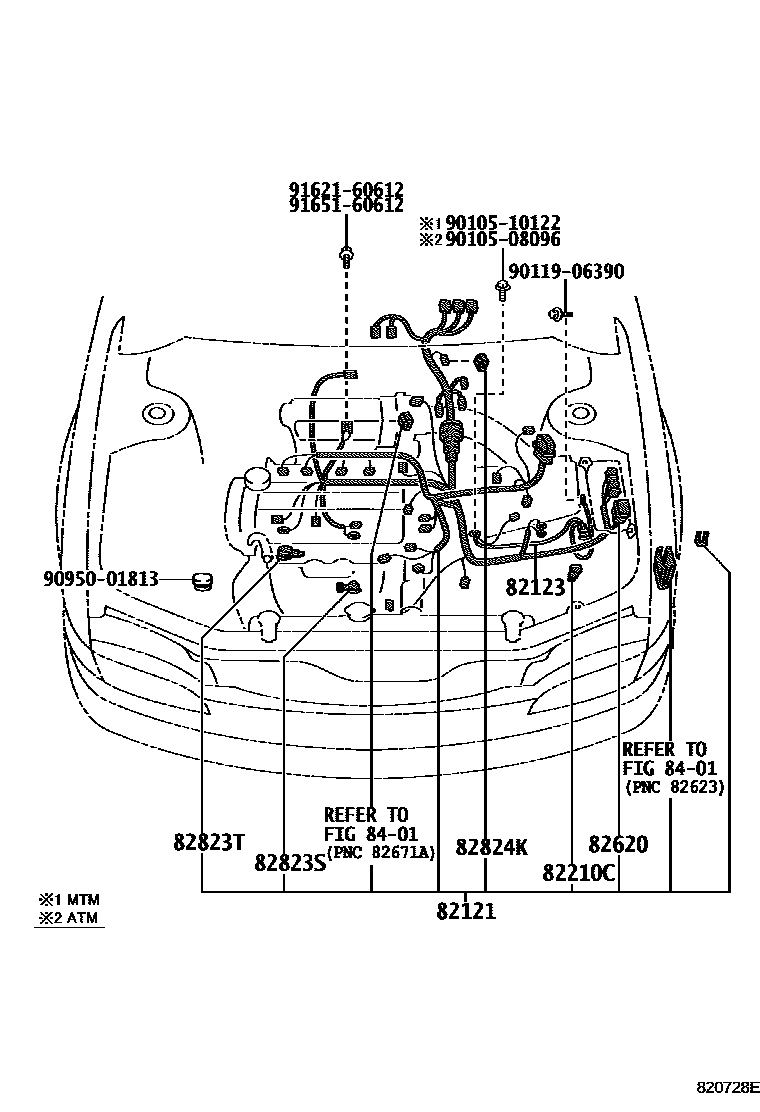 91621-60612
91651-60612

※1 90105-10122
※2 90105-08096

90119-06390

90950-01813

82123

REFER TO
FIG 84-01
(PNC 82623)

82823T

82823S

REFER TO
FIG 84-01
(PNC 82671A)

82824K

82620

82210C

82121

※1 MTM
※2 ATM

820728E