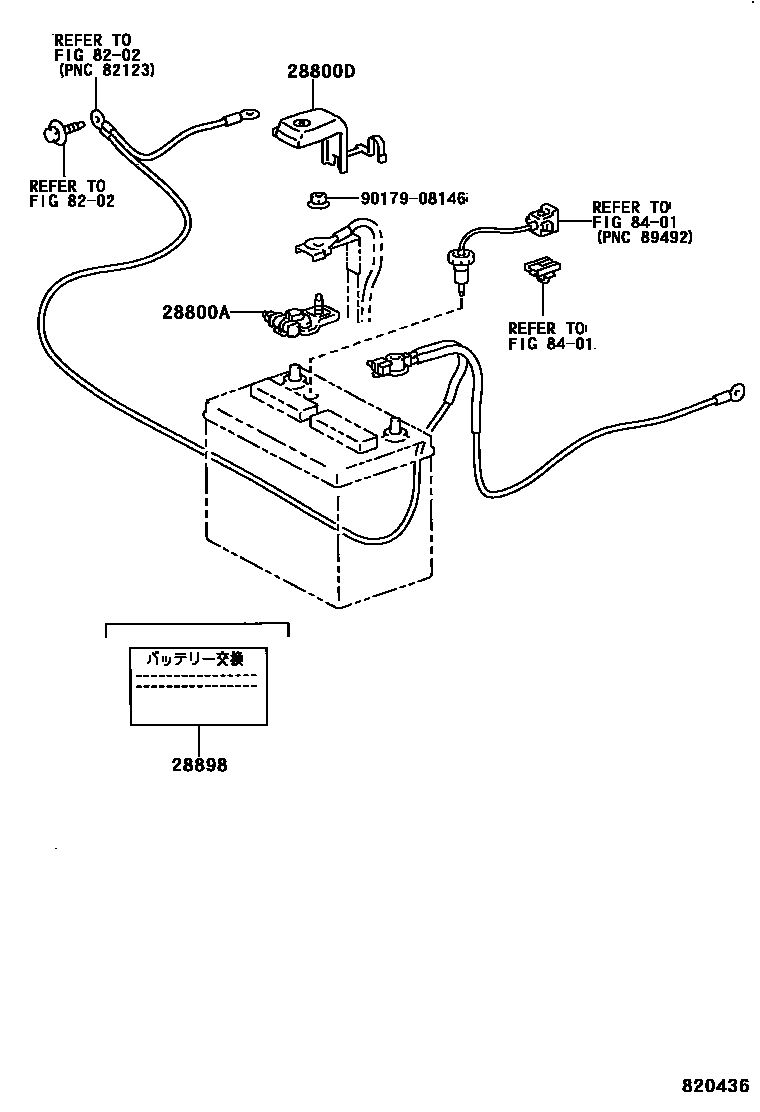 REFER TO
FIG 82-02
(PNC 82123)

28800D

REFER TO
FIG 82-02

90179-08146

REFER TO
FIG 84-01
(PNC 89492)

28800A

REFER TO
FIG 84-01

バッテリー交換

28898

820436