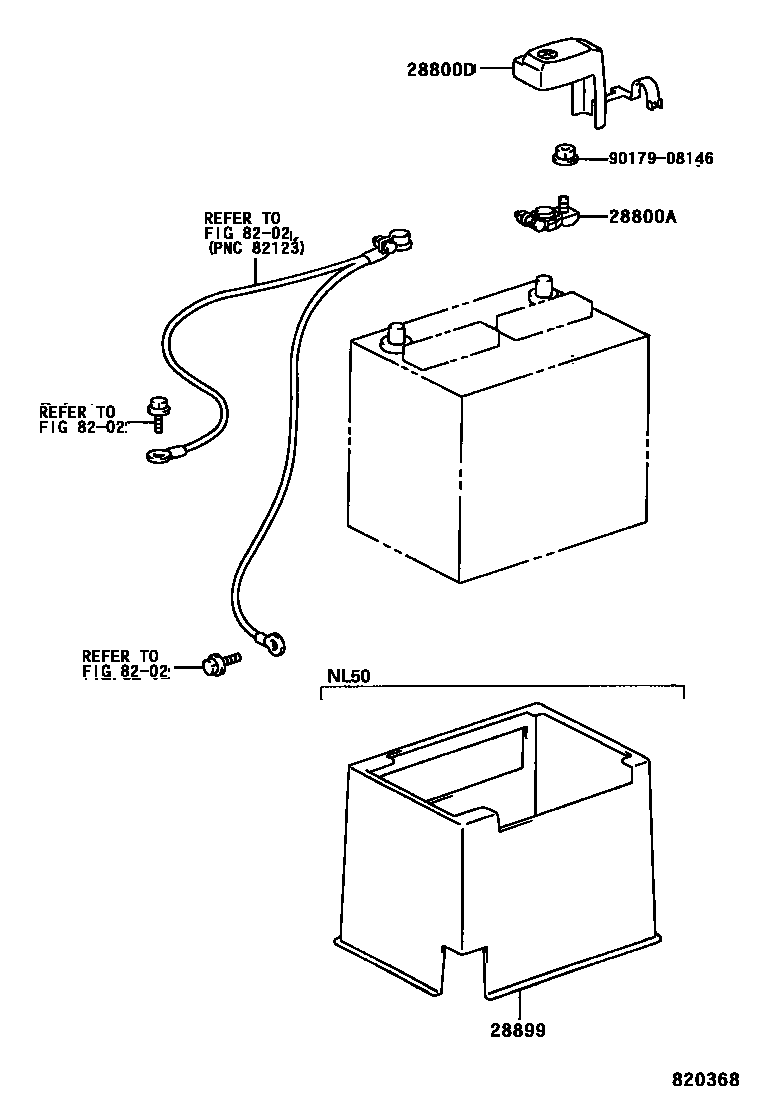 28800D

90179-08146

28800A

REFER TO
FIG 82-02
(PNC 82123)

REFER TO
FIG 82-02

REFER TO
FIG 82-02

NL50

28899

820368