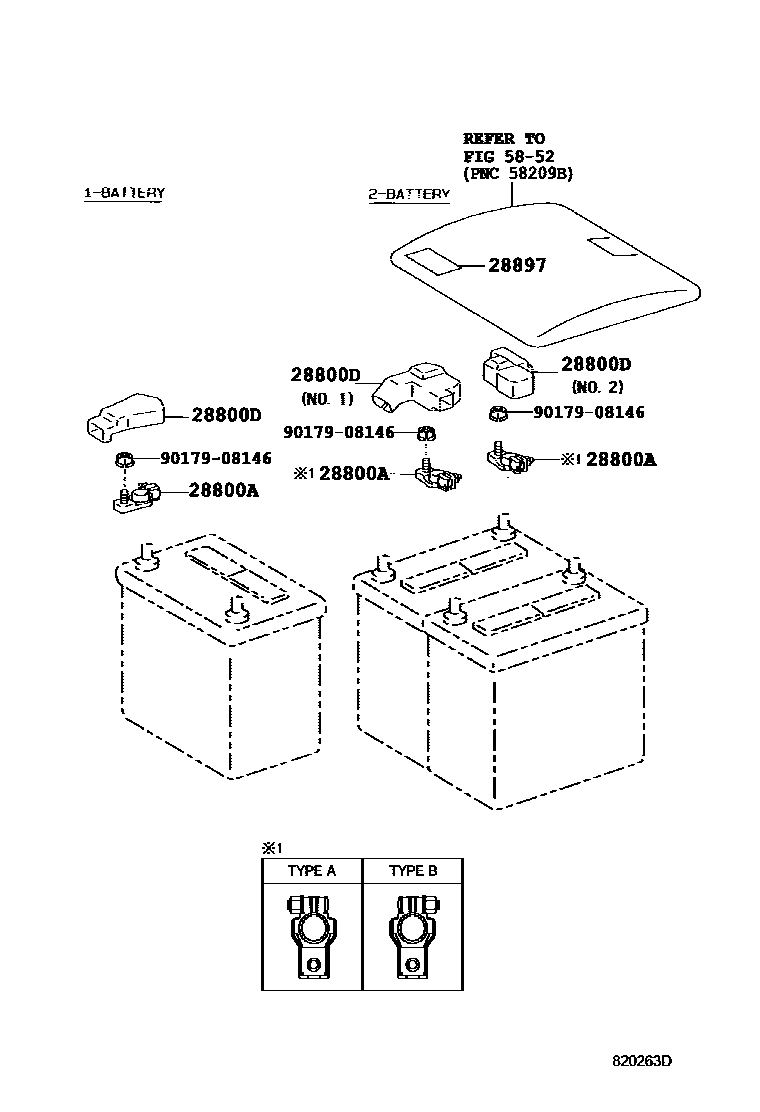 REFER TO
FIG 58-52
(PNC 58209B)

1-BATTERY

2-BATTERY

28897

28800D
(NO. 1)

28800D
(NO. 2)

28800D

90179-08146

90179-08146

90179-08146

※1 28800A

※1 28800A

28800A

※1

| TYPE A | TYPE B |
|---|---|
| | |

820263D