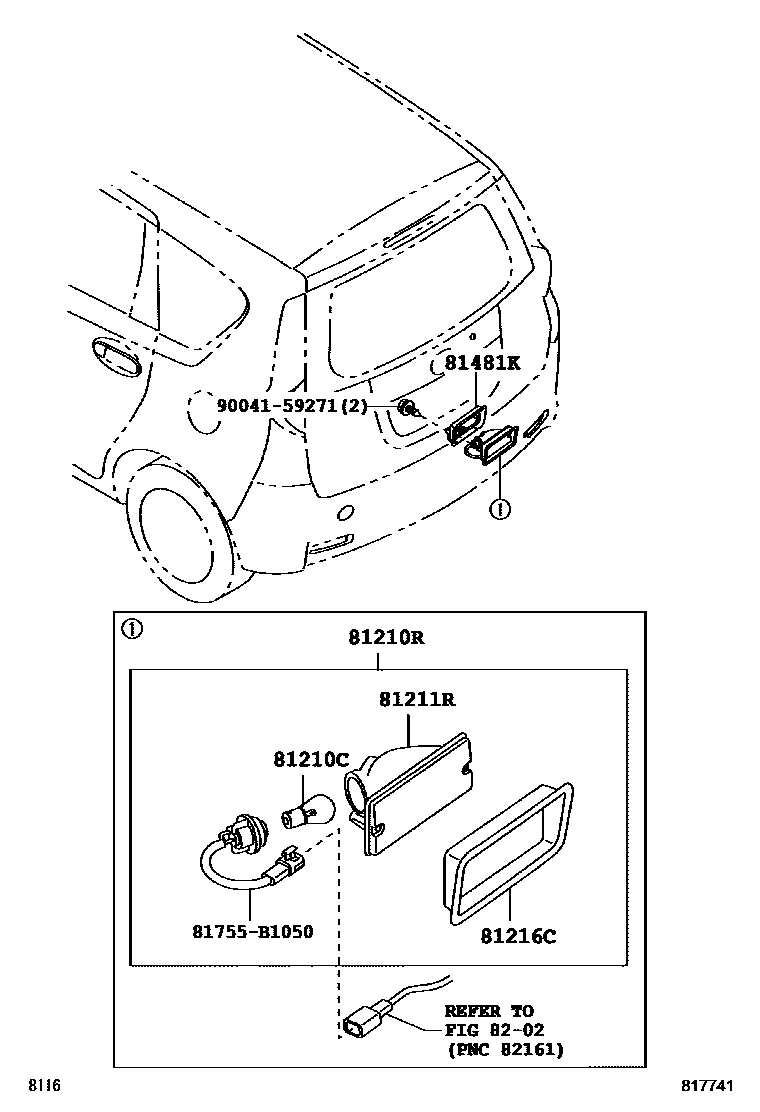 81481K
90041-59271(2)
①

①
81210R
81211R
81210C
81755-B1050
81216C
REFER TO
FIG 82-02
(PNC 82161)

8116
817741