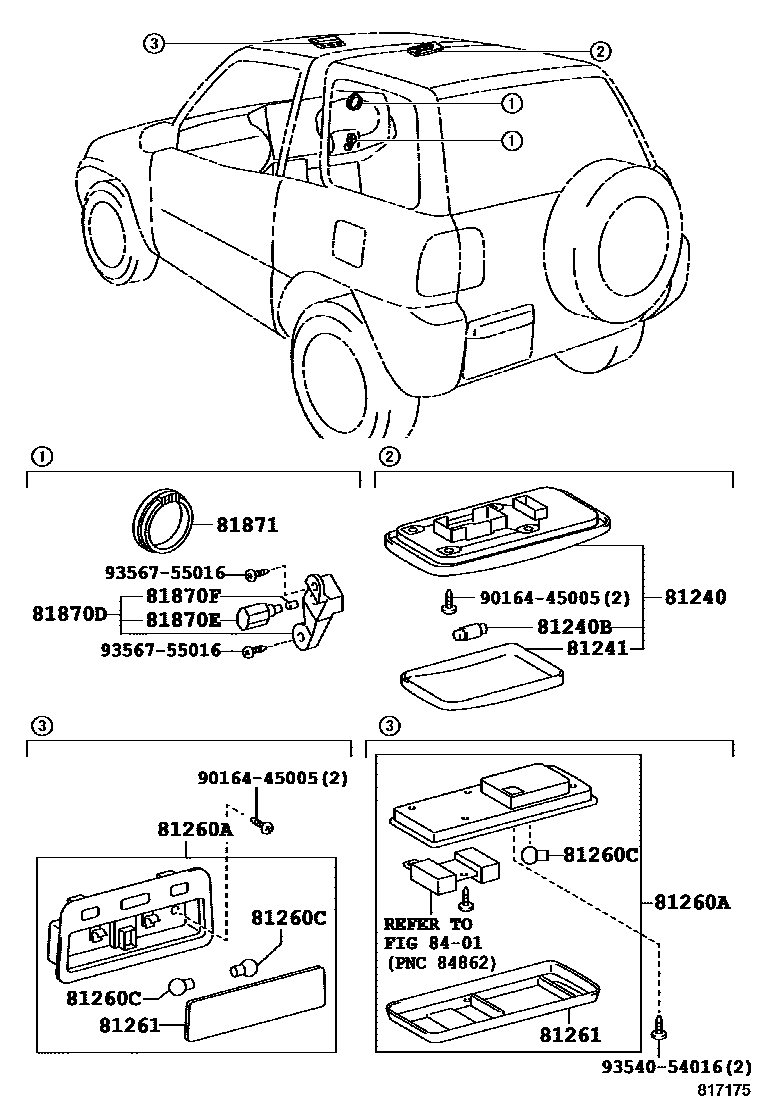 ③
②
①
①

①
81871
93567-55016
81870D
81870F
81870E
93567-55016

②
90164-45005(2)
81240
81240B
81241

③
90164-45005(2)
81260A
81260C
81260C
81261

③
81260C
81260A
REFER TO
FIG 84-01
(PNC 84862)
81261
93540-54016(2)

817175