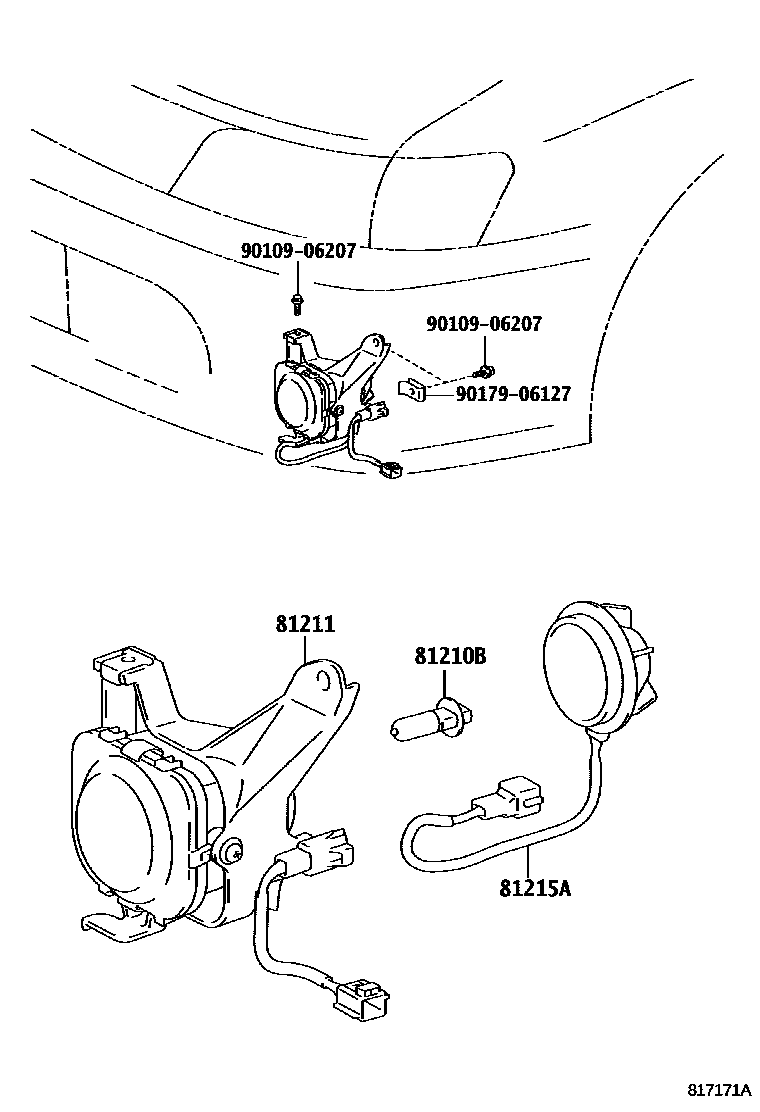 90109-06207
90109-06207
90179-06127
81211
81210B
81215A
817171A