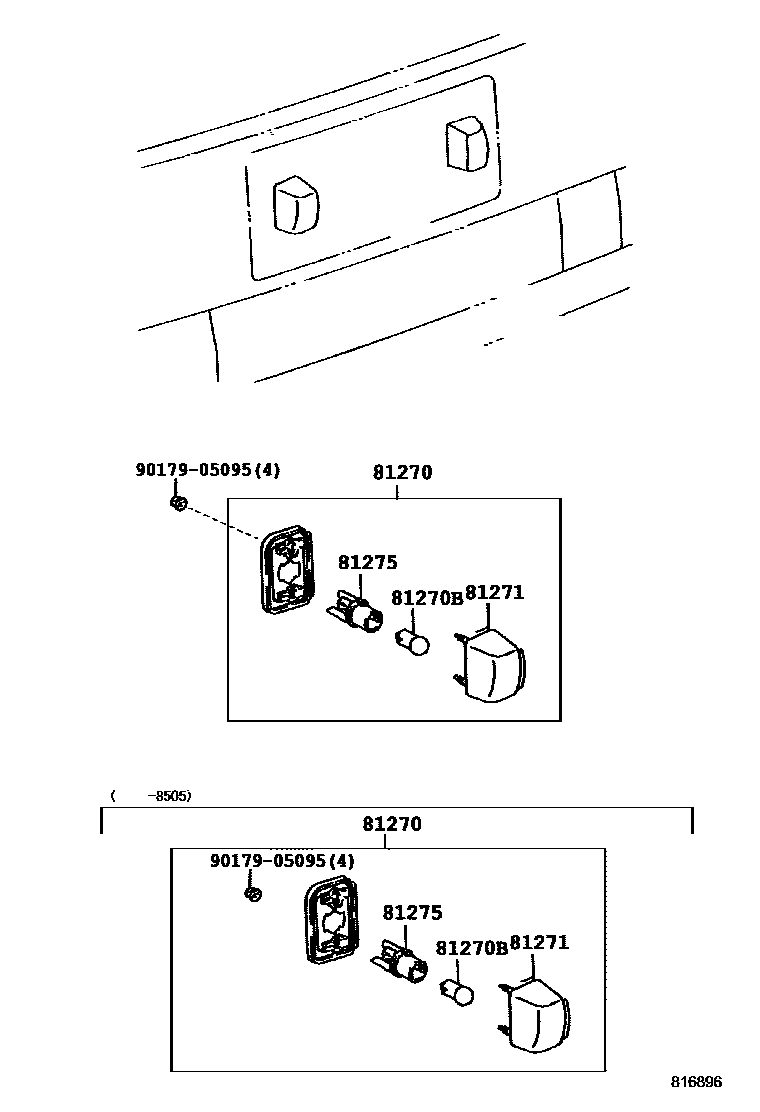 90179-05095(4)
81270
81275
81270B
81271

( -8505)
81270
90179-05095(4)
81275
81270B
81271

816896