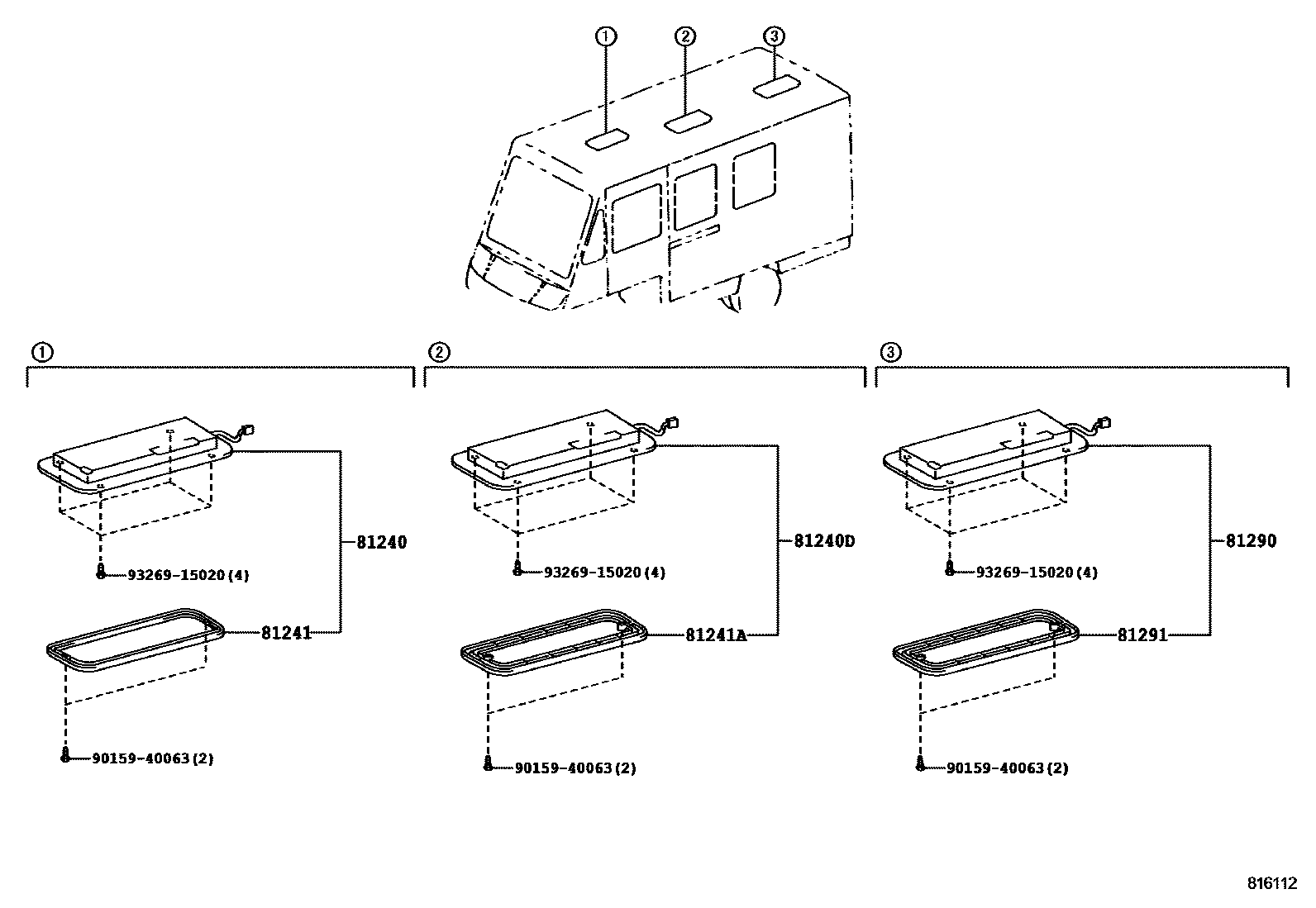 ①
②
③

①
81240
93269-15020 (4)
81241
90159-40063 (2)

②
81240D
93269-15020 (4)
81241A
90159-40063 (2)

③
81290
93269-15020 (4)
81291
90159-40063 (2)

816112