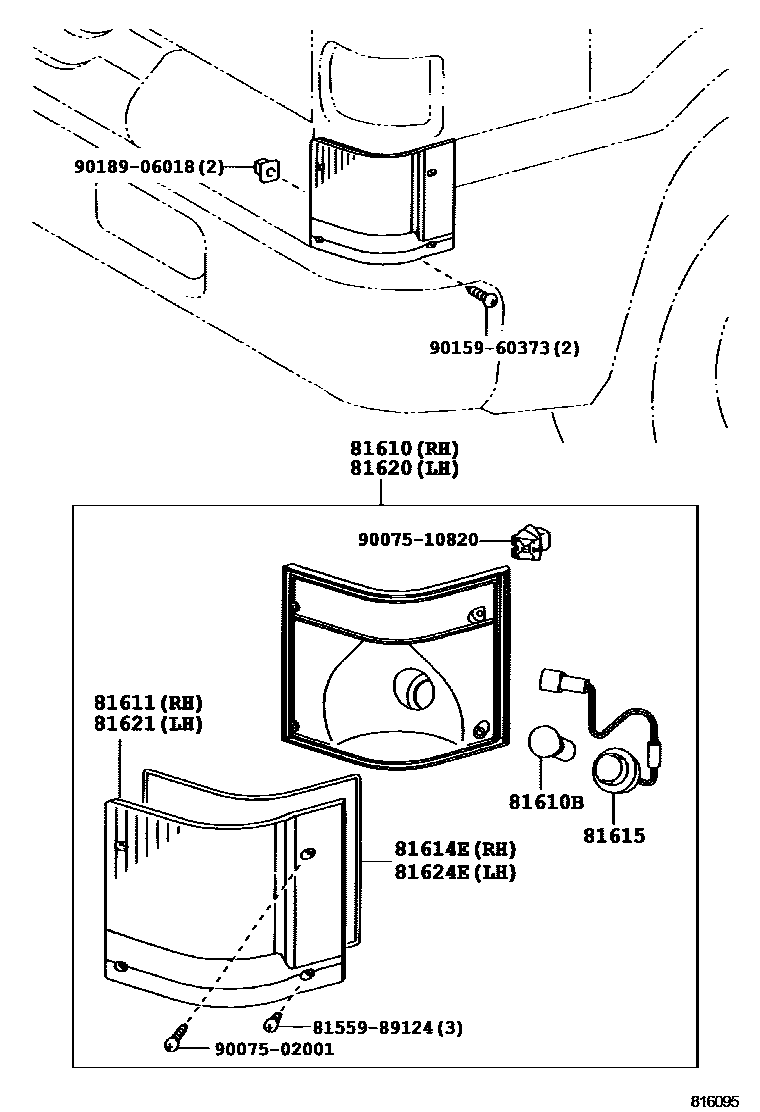 90189-06018(2)

90159-60373(2)

81610(RH)
81620(LH)

90075-10820

81611(RH)
81621(LH)

81610B

81615

81614E(RH)
81624E(LH)

81559-89124(3)

90075-02001

816095