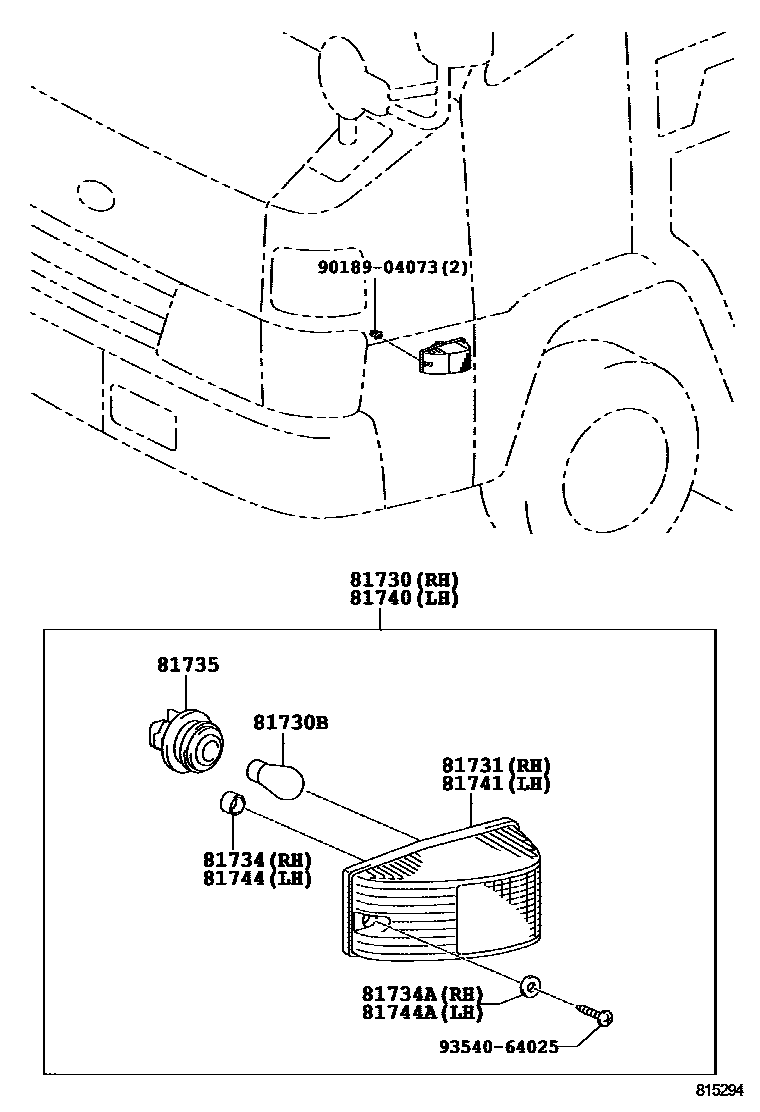 90189-04073(2)

81730(RH)
81740(LH)

81735

81730B

81731(RH)
81741(LH)

81734(RH)
81744(LH)

81734A(RH)
81744A(LH)

93540-64025

815294