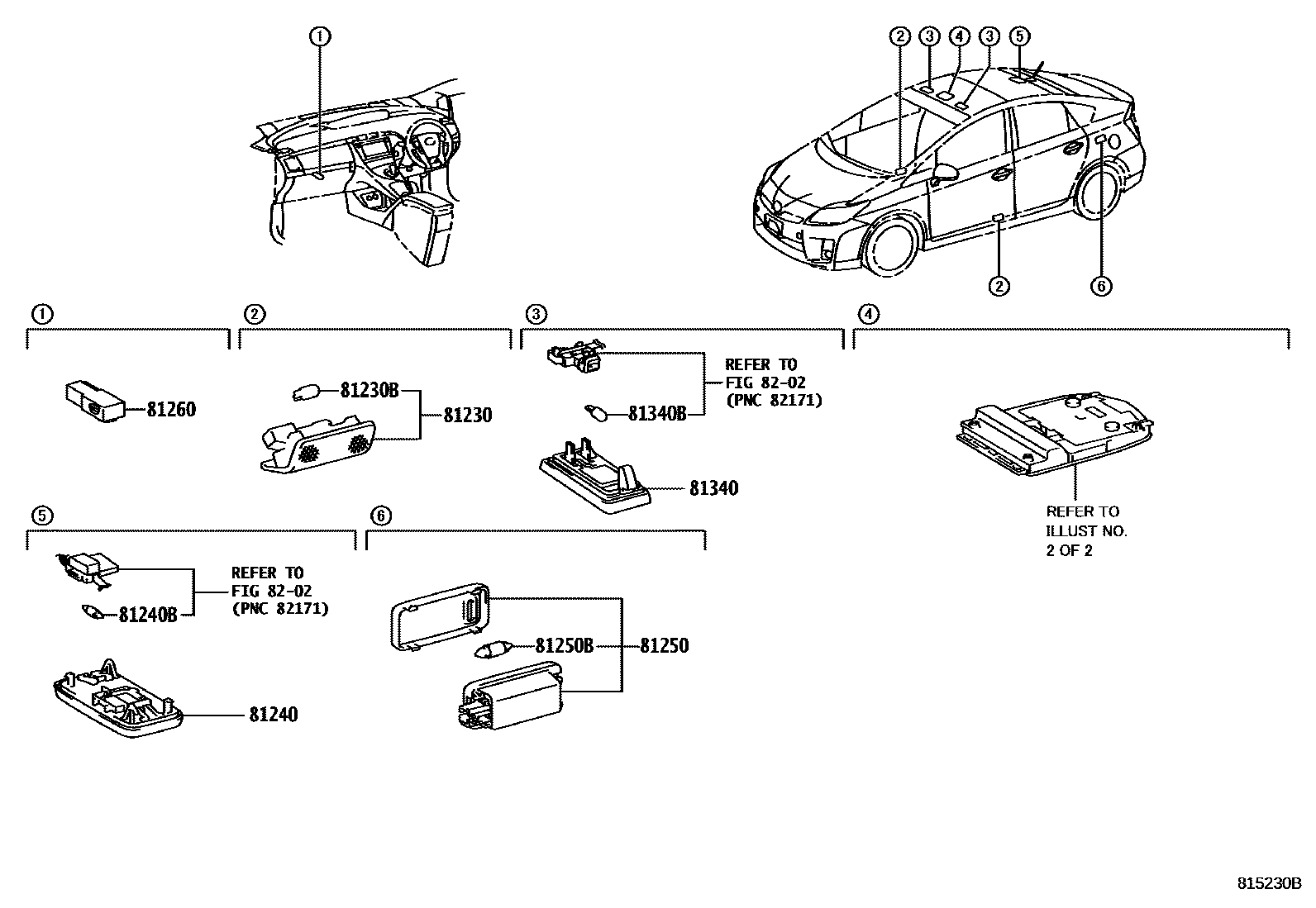 ①

② ③ ④ ③ ⑤

② ⑥

①

81260

②

81230B

81230

③

REFER TO FIG 82-02 (PNC 82171)

81340B

81340

④

REFER TO ILLUST NO. 2 OF 2

⑤

REFER TO FIG 82-02 (PNC 82171)

81240B

81240

⑥

81250B

81250

815230B