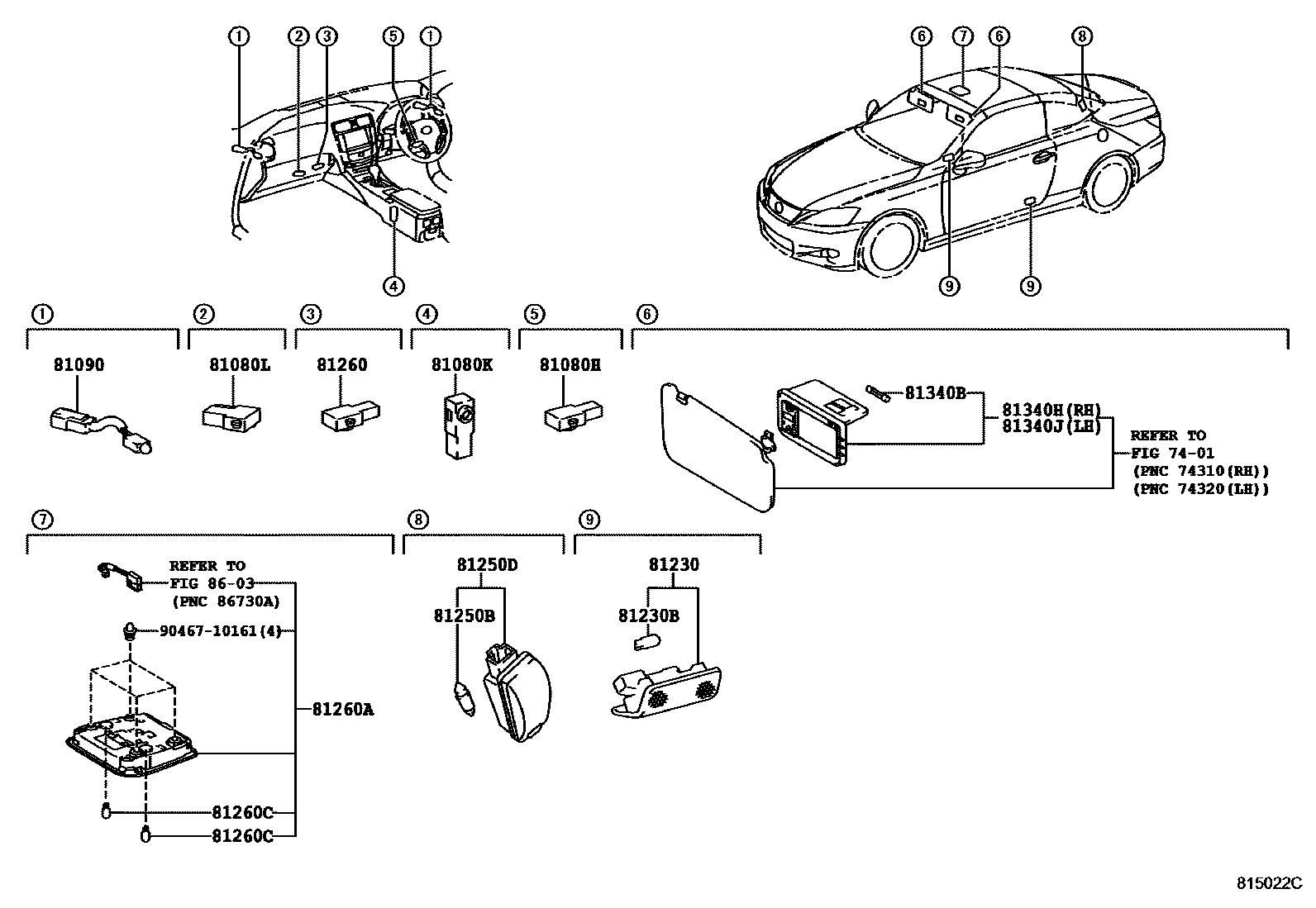 1 2 3 5 1
4
6 7 6 8
9 9

1
81090

2
81080L

3
81260

4
81080K

5
81080H

6
81340B
81340H(RH)
81340J(LH)
REFER TO
FIG 74-01
(PNC 74310(RH))
(PNC 74320(LH))

7
REFER TO
FIG 86-03
(PNC 86730A)
90467-10161(4)
81260A
81260C
81260C

8
81250D
81250B

9
81230
81230B

815022C