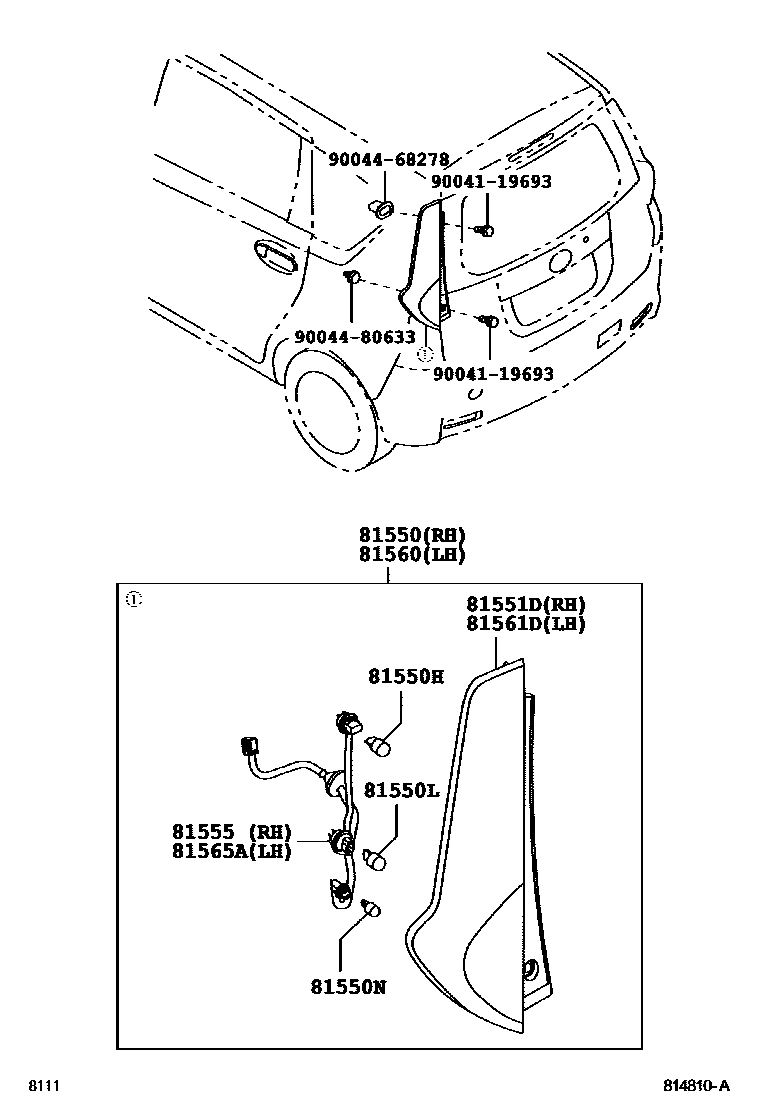 90044-68278
90041-19693
90044-80633
①
90041-19693

81550(RH)
81560(LH)

①

81551D(RH)
81561D(LH)

81550H

81550L

81555 (RH)
81565A(LH)

81550N

8111

814810-A