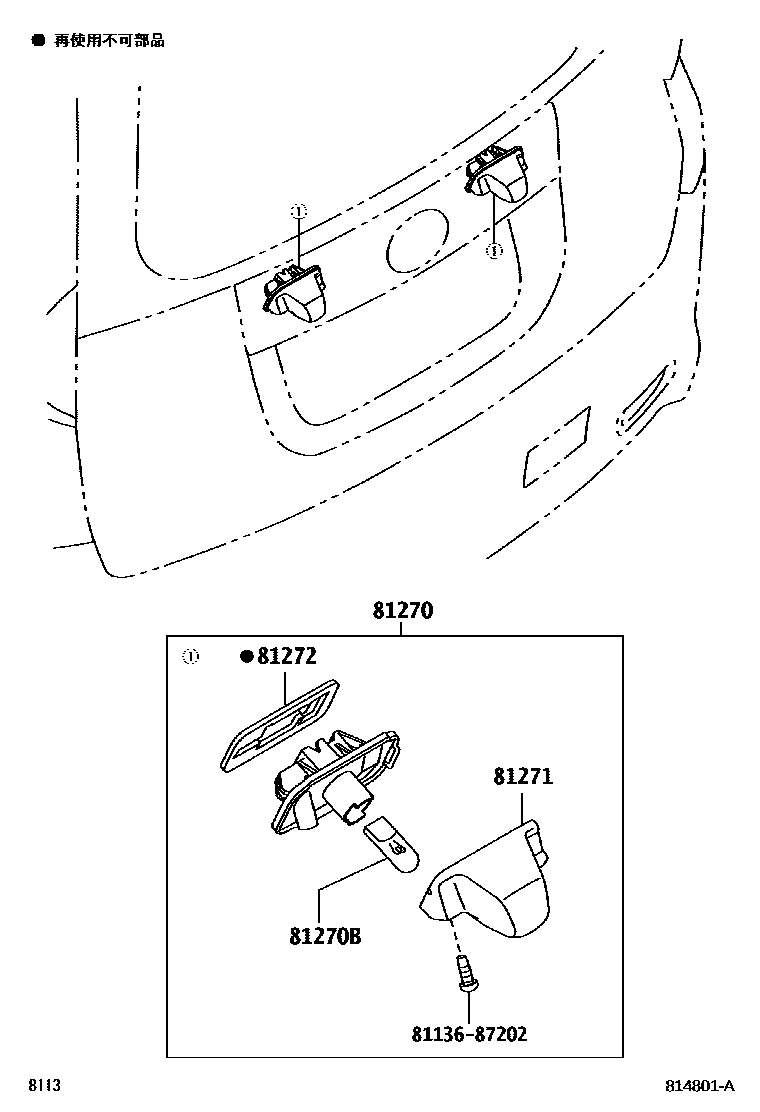 ● 再使用不可部品

①

①

81270

①

●81272

81271

81270B

81136-87202

8113

814801-A