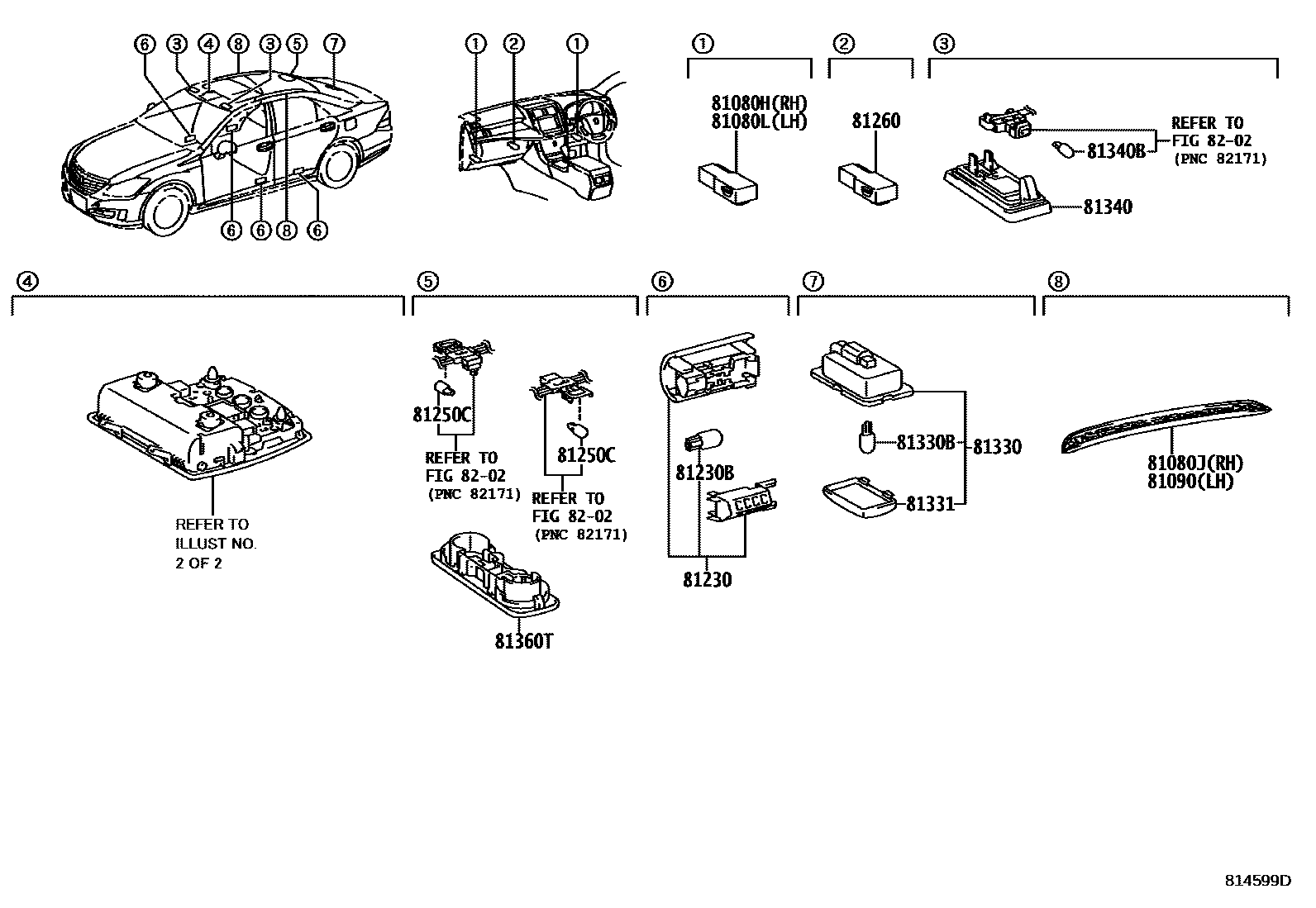 ⑥ ③ ④ ⑧ ③ ⑤ ⑦

⑥ ⑥ ⑧ ⑥

① ② ①

①
81080H(RH)
81080L(LH)

②
81260

③
REFER TO
FIG 82-02
(PNC 82171)
81340B
81340

④
REFER TO
ILLUST NO.
2 OF 2

⑤
81250C
REFER TO
FIG 82-02
(PNC 82171)
81250C
REFER TO
FIG 82-02
(PNC 82171)
81360T

⑥
81230B
81230

⑦
81330B
81330
81331

⑧
81080J(RH)
81090(LH)

814599D