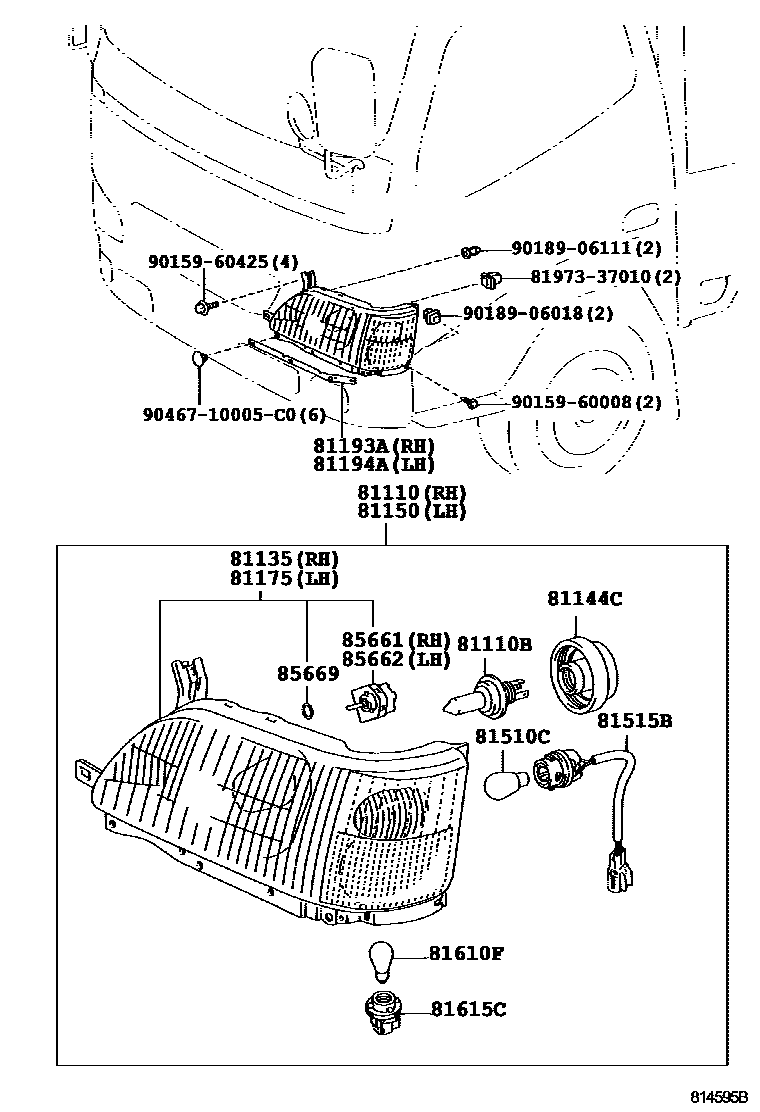 90159-60425(4)

90189-06111(2)

81973-37010(2)

90189-06018(2)

90467-10005-C0(6)

90159-60008(2)

81193A(RH)
81194A(LH)

81110(RH)
81150(LH)

81135(RH)
81175(LH)

85661(RH)
85662(LH)

85669

81110B

81144C

81510C

81515B

81610F

81615C

814595B