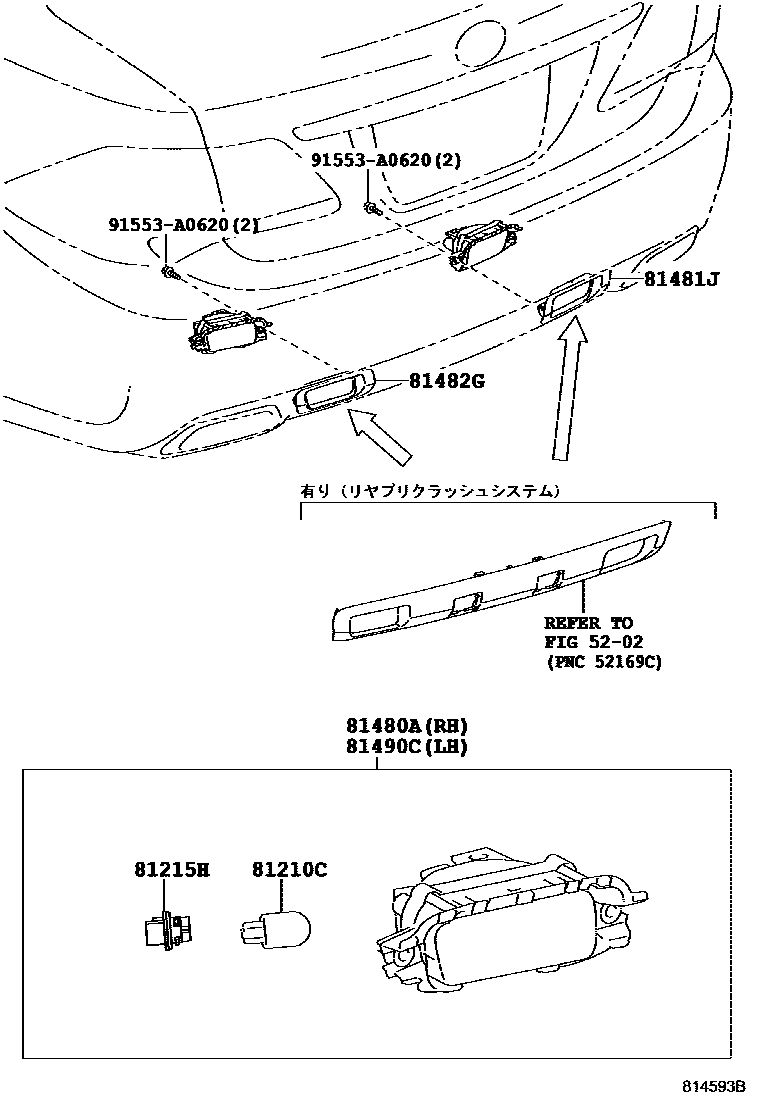 91553-A0620(2)

91553-A0620(2)

81481J

81482G

有り（リヤプリクラッシュシステム）

REFER TO
FIG 52-02
(PNC 52169C)

81480A(RH)
81490C(LH)

81215H

81210C

814593B