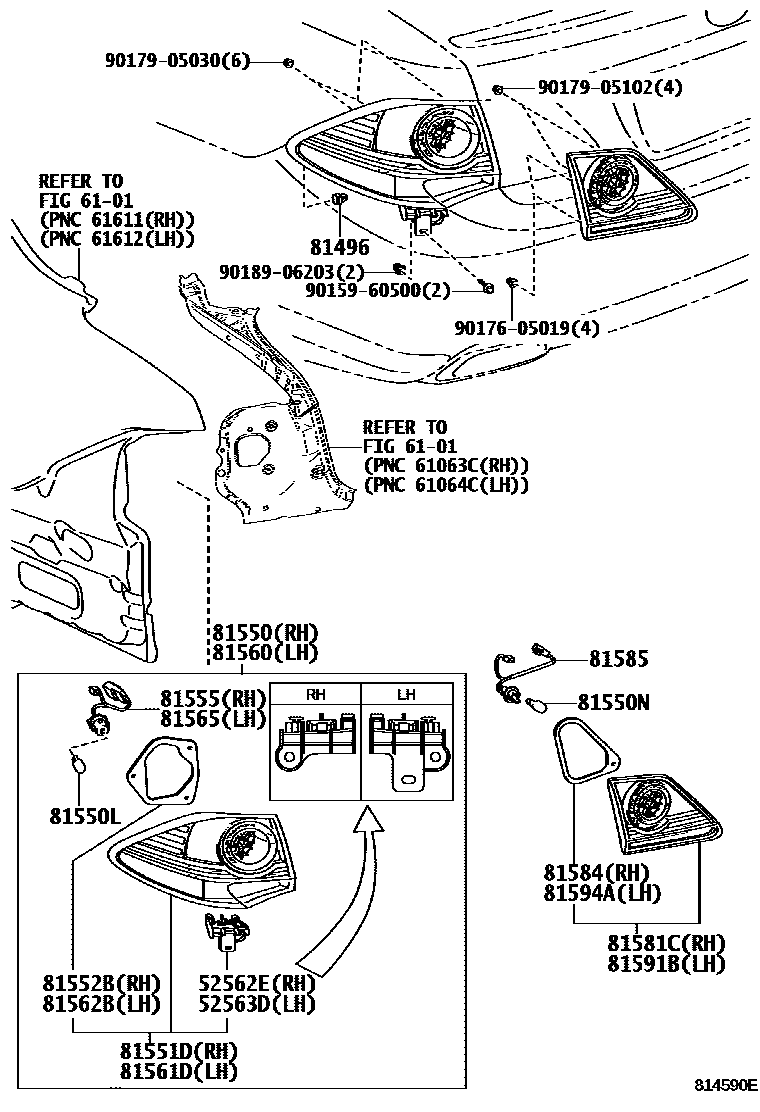 90179-05030(6)
90179-05102(4)
REFER TO
FIG 61-01
(PNC 61611(RH))
(PNC 61612(LH))
81496
90189-06203(2)
90159-60500(2)
90176-05019(4)
REFER TO
FIG 61-01
(PNC 61063C(RH))
(PNC 61064C(LH))
81550(RH)
81560(LH)
81555(RH)
81565(LH)
RH
LH
81550L
81552B(RH)
81562B(LH)
52562E(RH)
52563D(LH)
81551D(RH)
81561D(LH)
81585
81550N
81584(RH)
81594A(LH)
81581C(RH)
81591B(LH)
814590E