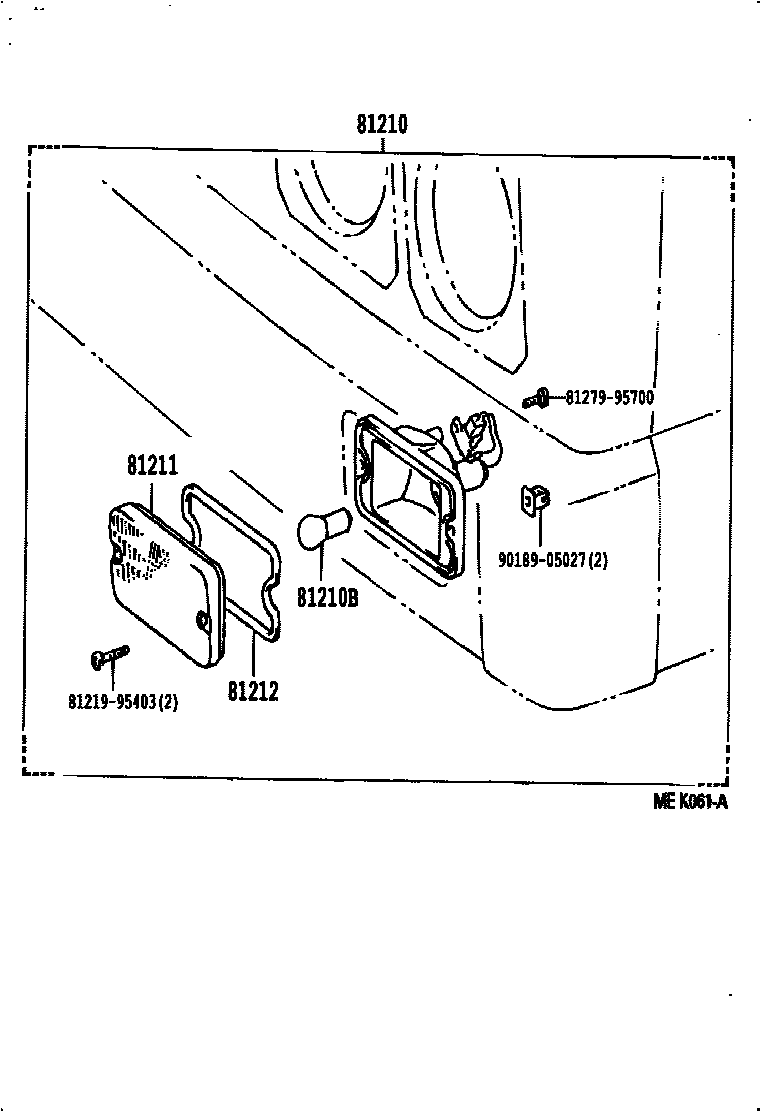 81210

81279-95700

81211

90189-05027(2)

81210B

81219-95403(2)

81212

ME K061-A