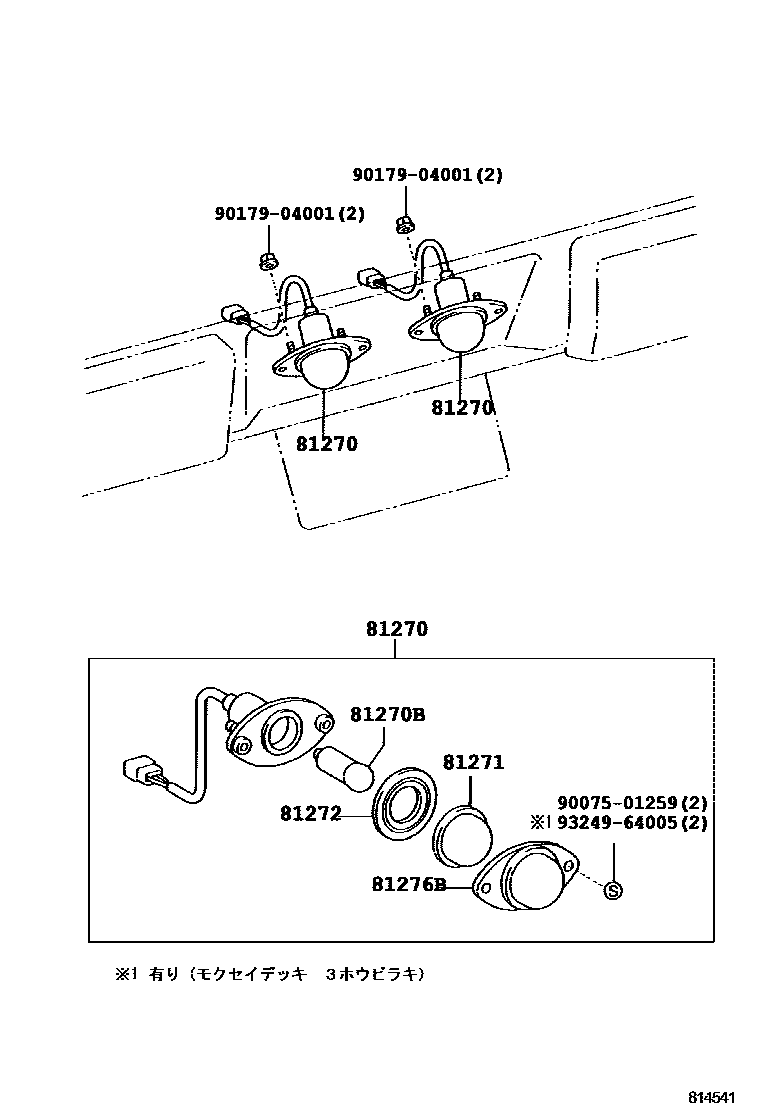 90179-04001(2)
90179-04001(2)
81270
81270
81270
81270B
81271
81272
90075-01259(2)
※1 93249-64005(2)
81276B
S
※1 有り（モクセイデッキ　3ホウビラキ）
814541