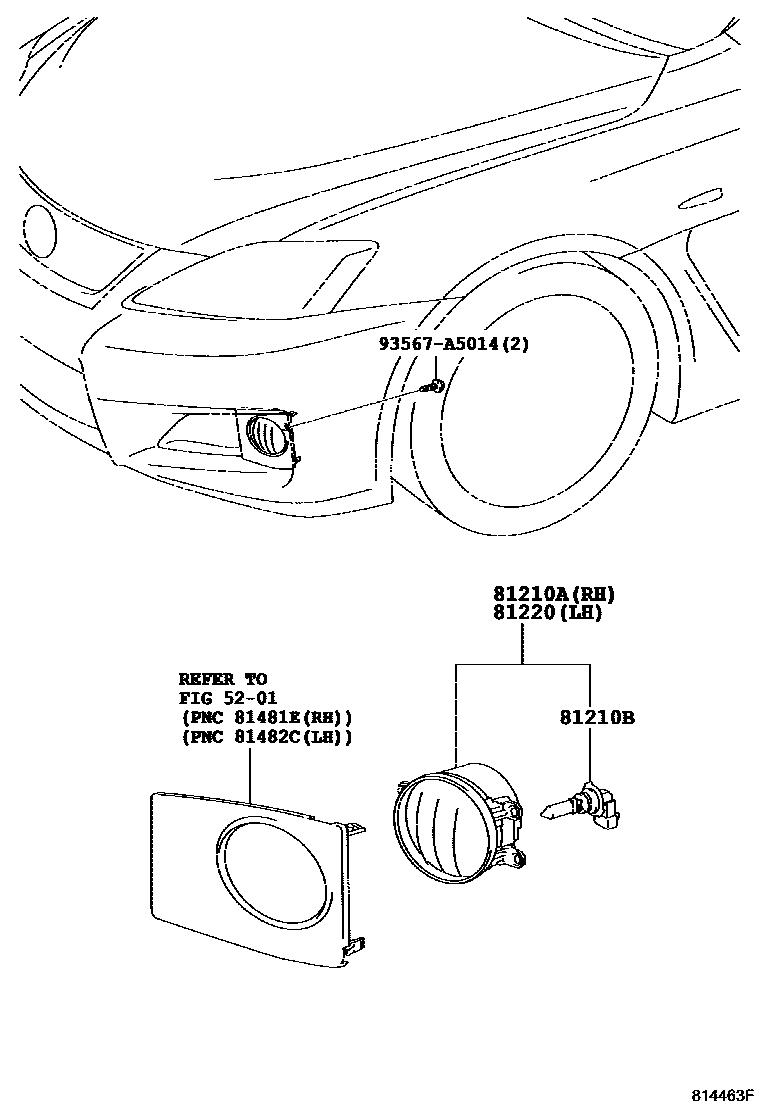 93567-A5014(2)

81210A(RH)
81220(LH)

REFER TO
FIG 52-01
(PNC 81481E(RH))
(PNC 81482C(LH))

81210B

814463F