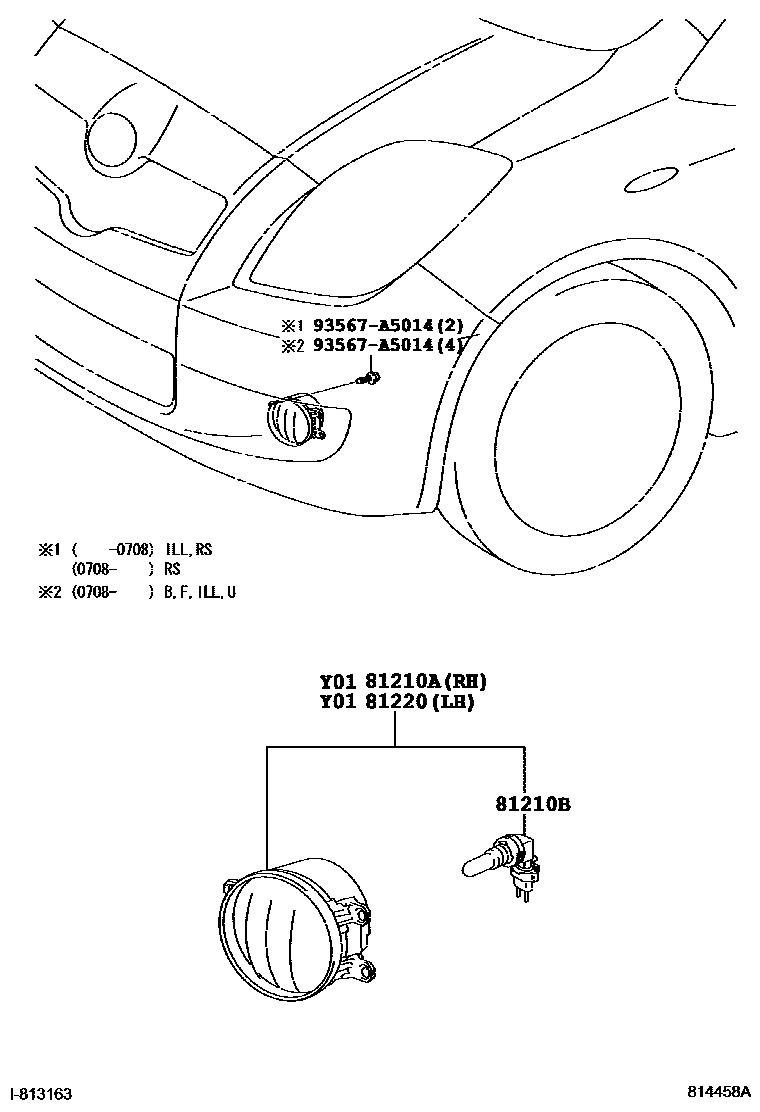 ※1 93567-A5014(2)
※2 93567-A5014(4)

※1 (     -0708) ILL,RS
(0708-     ) RS
※2 (0708-     ) B,F,ILL,U

Y01 81210A(RH)
Y01 81220(LH)

81210B

I-813163

814458A