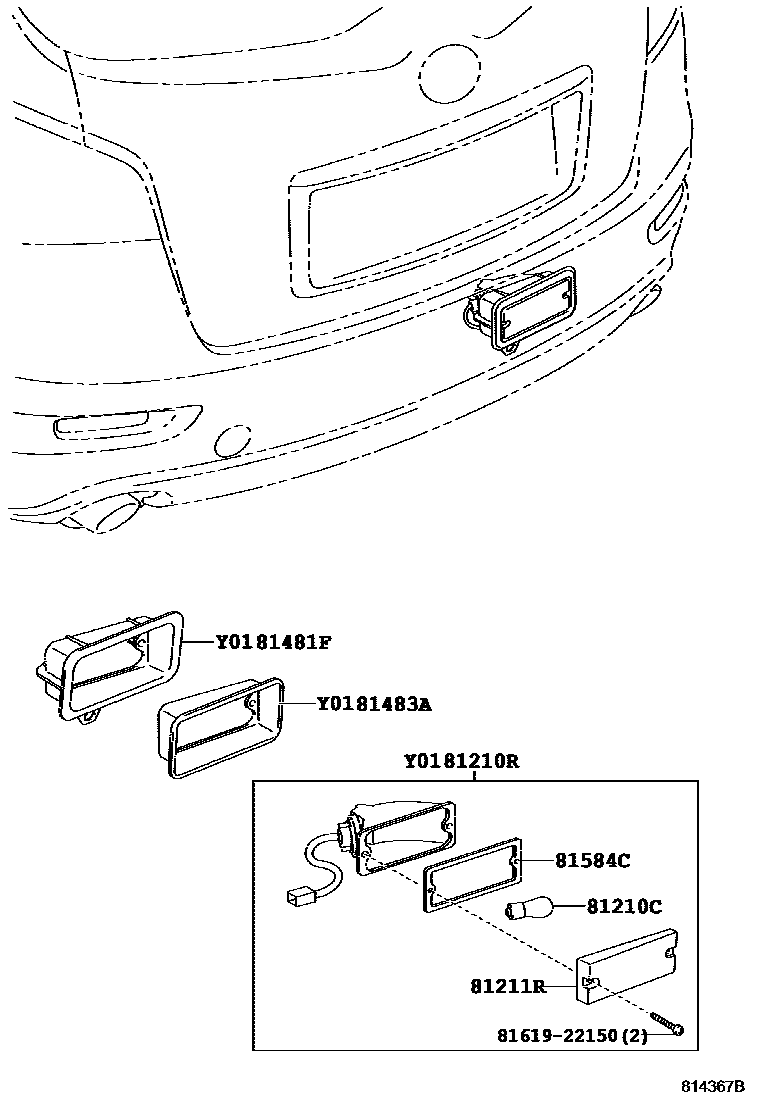 Y0181481F

Y0181483A

Y0181210R

81584C

81210C

81211R

81619-22150(2)

814367B