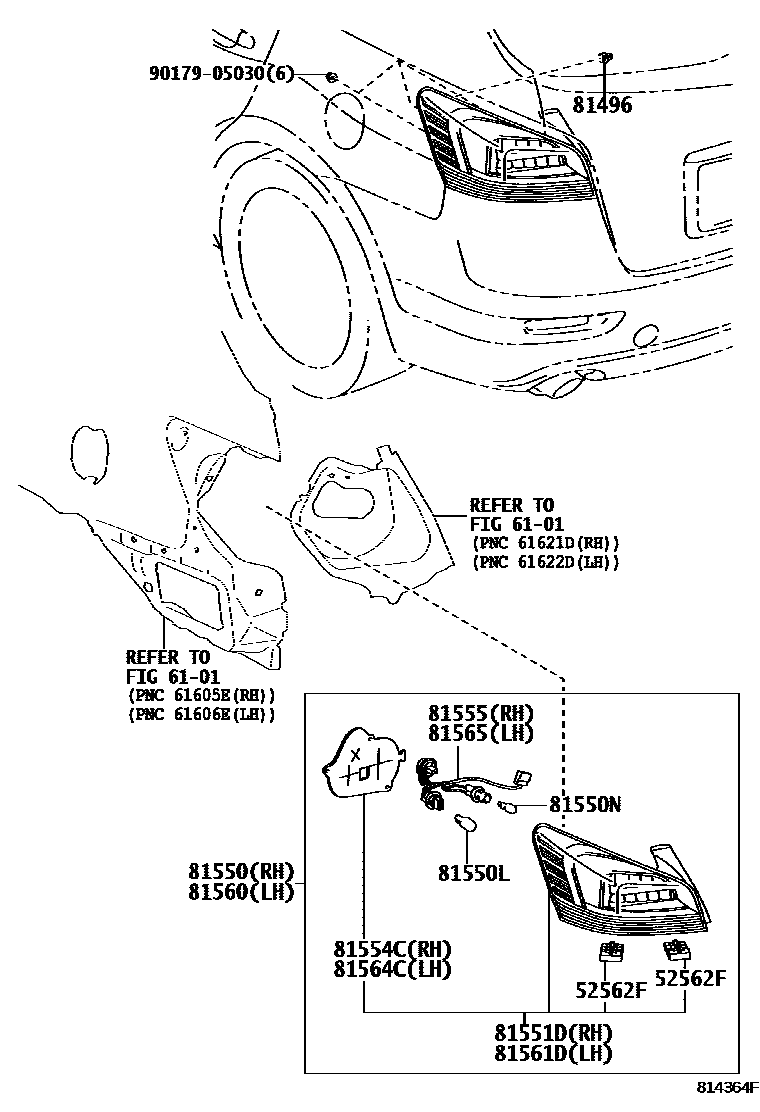 90179-05030(6)

81496

REFER TO
FIG 61-01
(PNC 61621D(RH))
(PNC 61622D(LH))

REFER TO
FIG 61-01
(PNC 61605E(RH))
(PNC 61606E(LH))

81555(RH)
81565(LH)

81550N

81550L

81550(RH)
81560(LH)

81554C(RH)
81564C(LH)

52562F
52562F

81551D(RH)
81561D(LH)

814364F