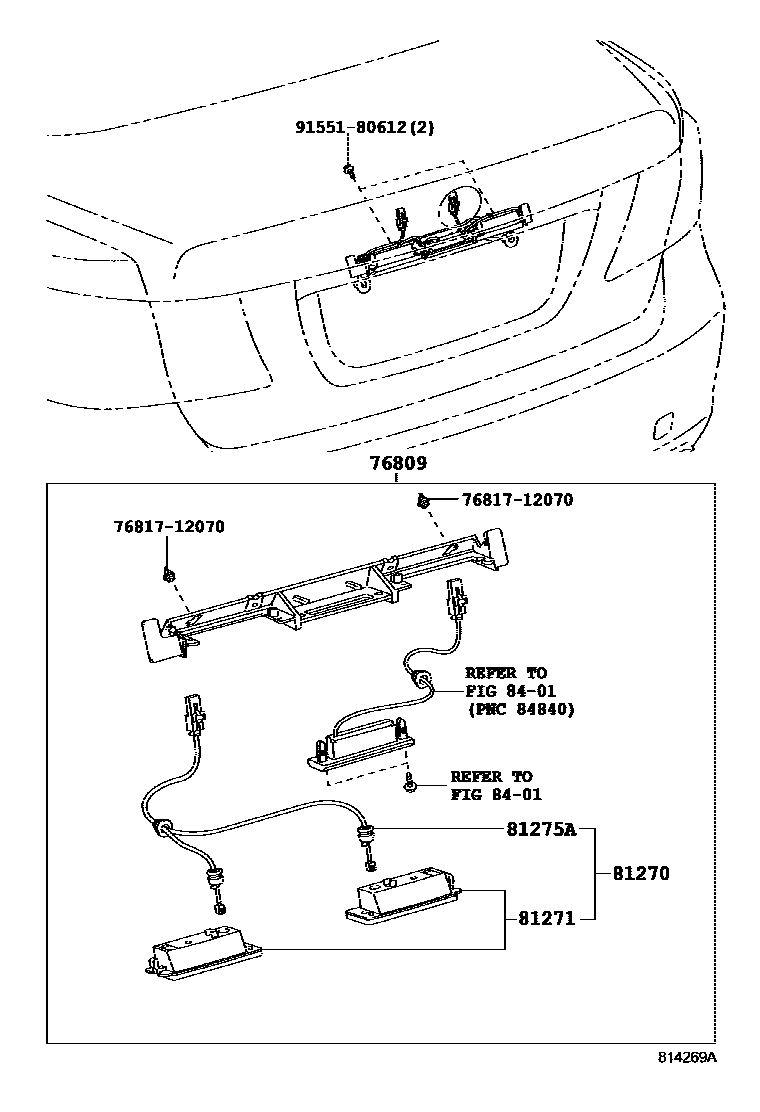 91551-80612(2)

76809

76817-12070

76817-12070

REFER TO
FIG 84-01
(PNC 84840)

REFER TO
FIG 84-01

81275A

81270

81271

814269A