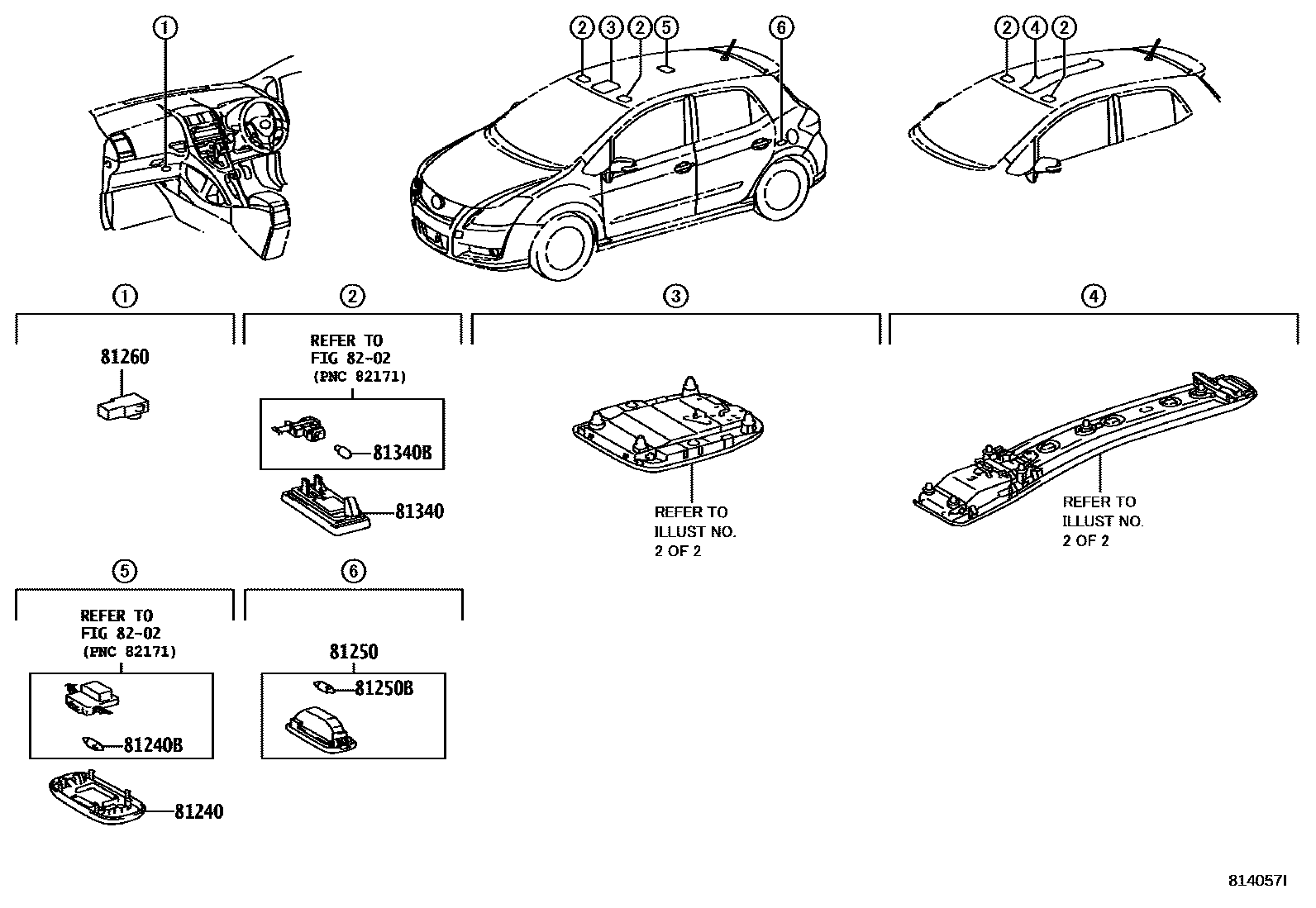 ①

② ③ ② ⑤ ⑥

② ④ ②

①

81260

②

REFER TO
FIG 82-02
(PNC 82171)

81340B

81340

③

REFER TO
ILLUST NO.
2 OF 2

④

REFER TO
ILLUST NO.
2 OF 2

⑤

REFER TO
FIG 82-02
(PNC 82171)

81240B

81240

⑥

81250

81250B

814057I