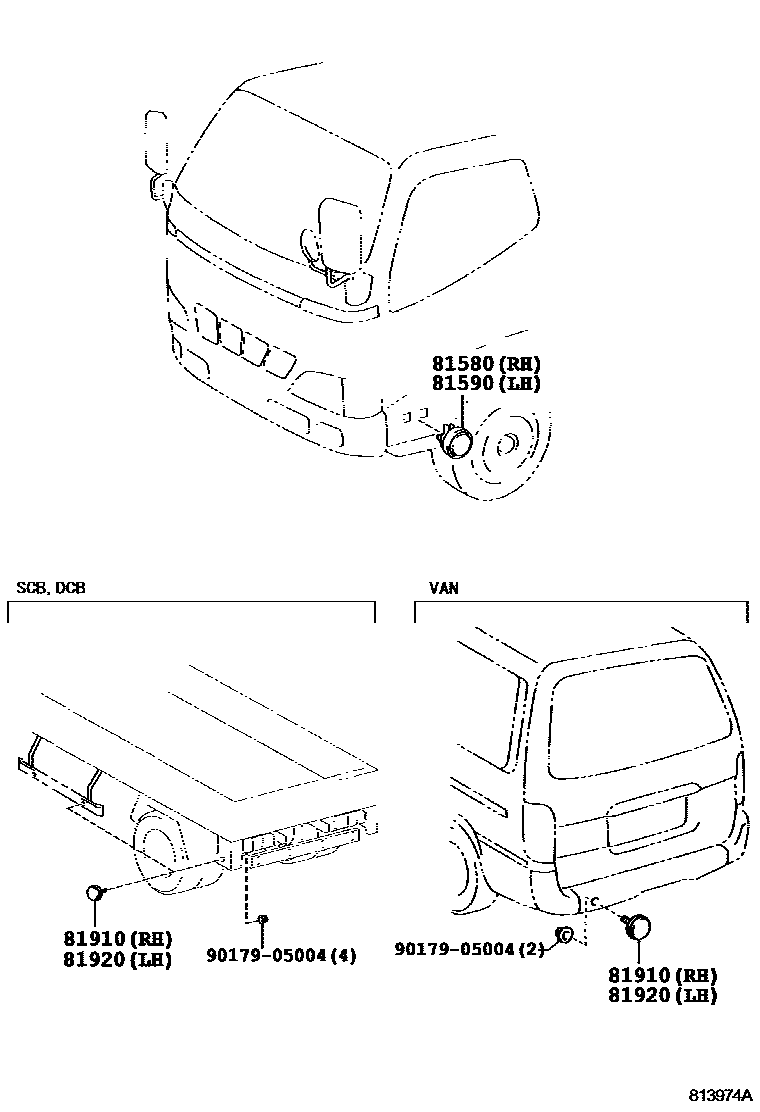 81580 (RH)
81590 (LH)

SCB, DCB

81910 (RH)
81920 (LH)

90179-05004 (4)

VAN

90179-05004 (2)

81910 (RH)
81920 (LH)

813974A