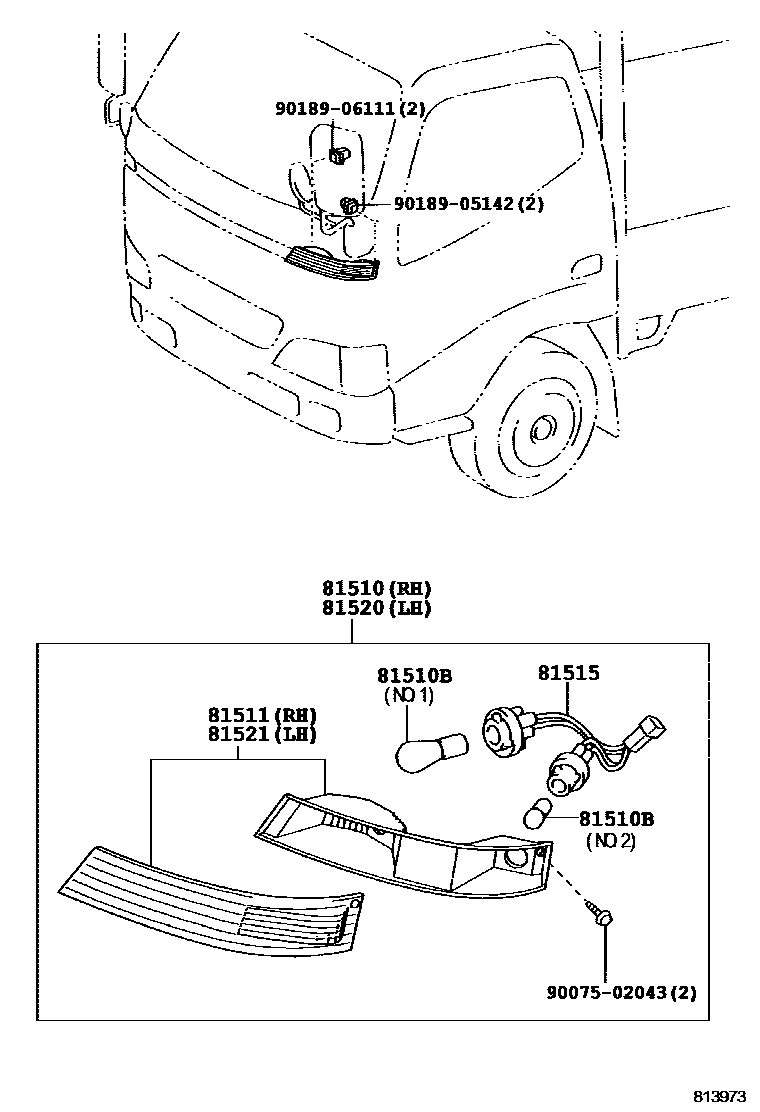 90189-06111 (2)
90189-05142 (2)

81510 (RH)
81520 (LH)

81510B
(NO 1)

81515

81511 (RH)
81521 (LH)

81510B
(NO 2)

90075-02043 (2)

813973