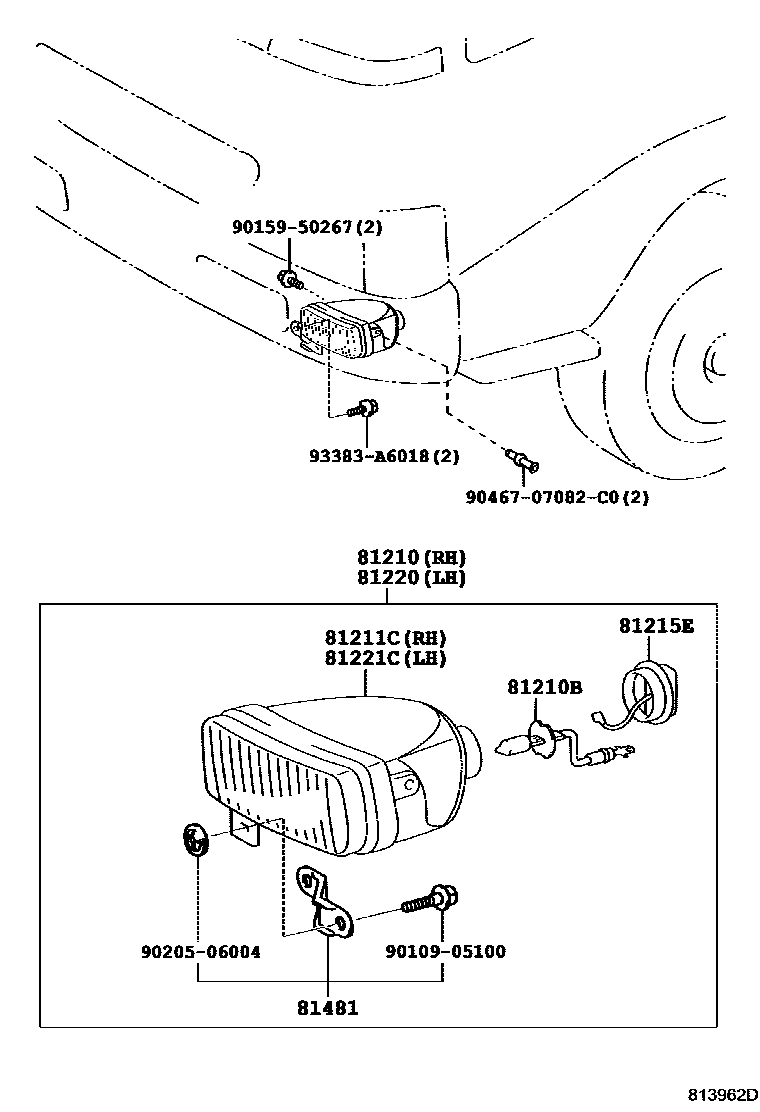 90159-50267(2)

93383-A6018(2)

90467-07082-C0(2)

81210(RH)
81220(LH)

81211C(RH)
81221C(LH)

81215E

81210B

90205-06004

90109-05100

81481

813962D