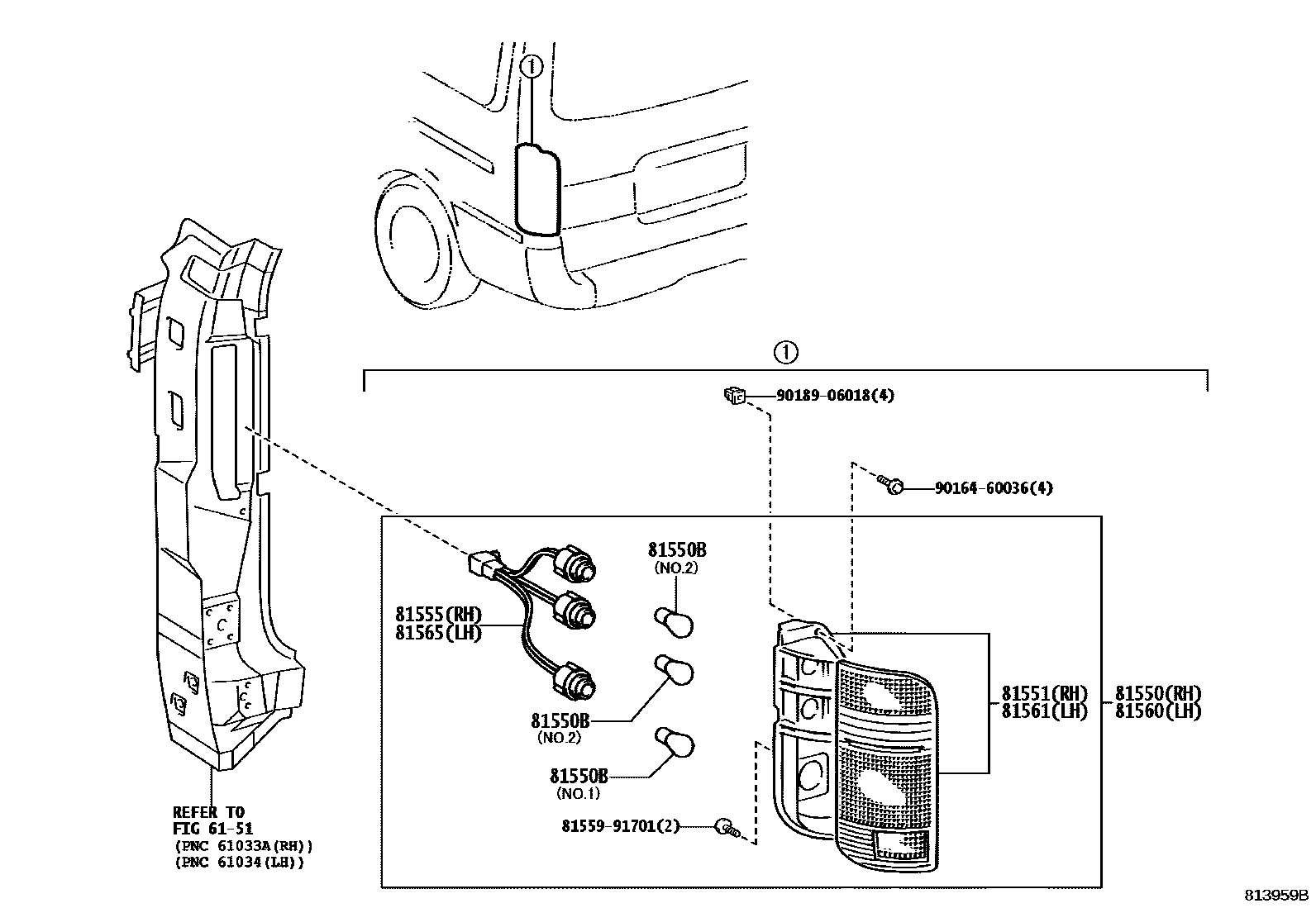 ①

①

90189-06018(4)

90164-60036(4)

81550B
(NO.2)

81555(RH)
81565(LH)

81550B
(NO.2)

81550B
(NO.1)

81559-91701(2)

81551(RH)
81561(LH)

81550(RH)
81560(LH)

REFER TO
FIG 61-51
(PNC 61033A(RH))
(PNC 61034(LH))

813959B