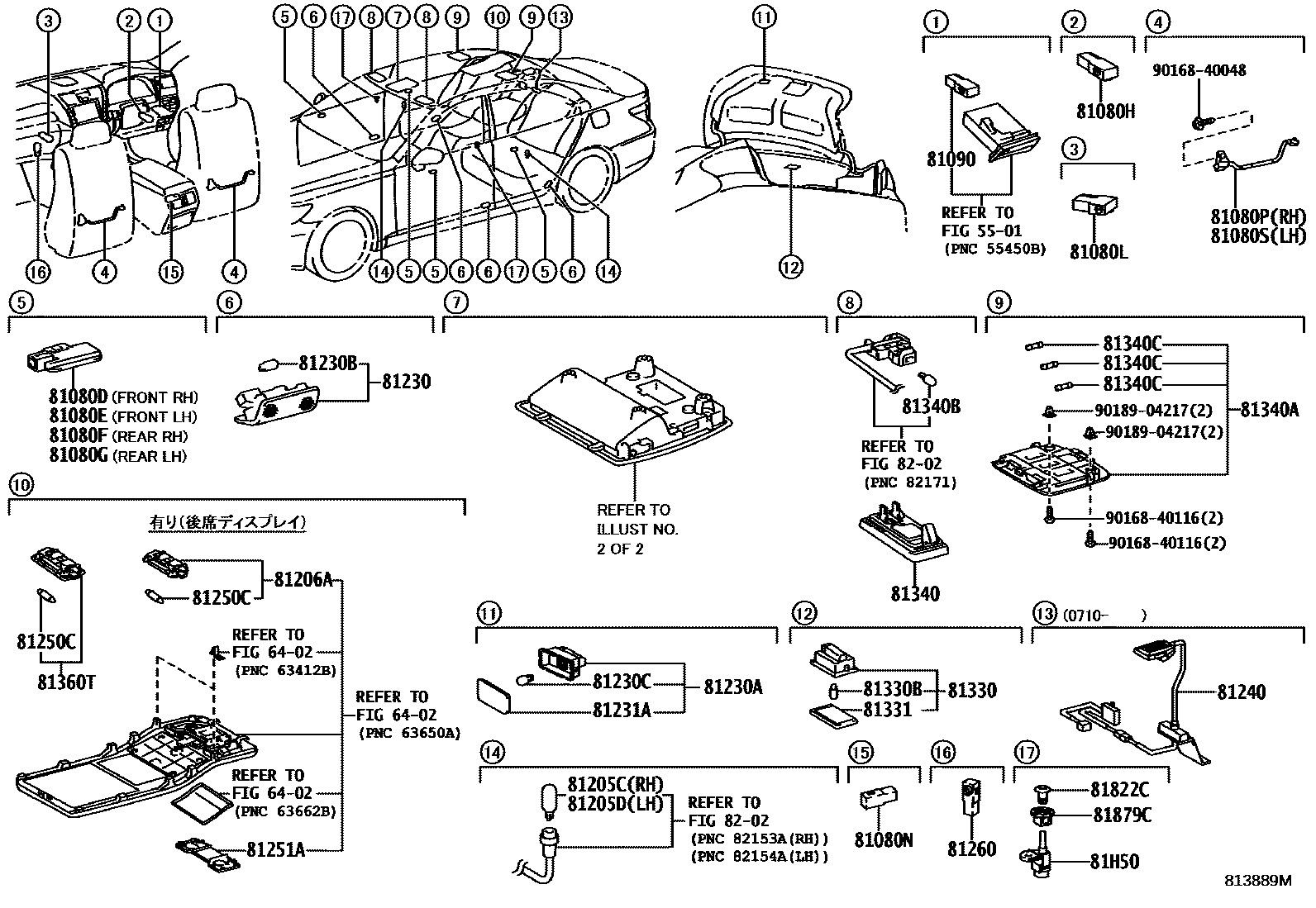 3 2 1
16 4 15 4
5 6 17 8 7 8 9 10 9 13
14 5 5 6 6 17 5 6 14
11
12

1
81090
REFER TO
FIG 55-01
(PNC 55450B)

2
81080H

3
81080L

4
90168-40048
81080P(RH)
81080S(LH)

5
81080D (FRONT RH)
81080E (FRONT LH)
81080F (REAR RH)
81080G (REAR LH)

6
81230B
81230

7
REFER TO
ILLUST NO.
2 OF 2

8
81340B
REFER TO
FIG 82-02
(PNC 82171)
81340

9
81340C
81340C
81340C
90189-04217(2)
90189-04217(2)
81340A
90168-40116(2)
90168-40116(2)

10
有り(後席ディスプレイ)
81250C
81360T
81250C
81206A
REFER TO
FIG 64-02
(PNC 63412B)
REFER TO
FIG 64-02
(PNC 63650A)
REFER TO
FIG 64-02
(PNC 63662B)
81251A

11
81230C
81230A
81231A

12
81330B
81330
81331

13 (0710- )
81240

14
81205C(RH)
81205D(LH)
REFER TO
FIG 82-02
(PNC 82153A(RH))
(PNC 82154A(LH))

15
81080N

16
81260

17
81822C
81879C
81H50

813889M